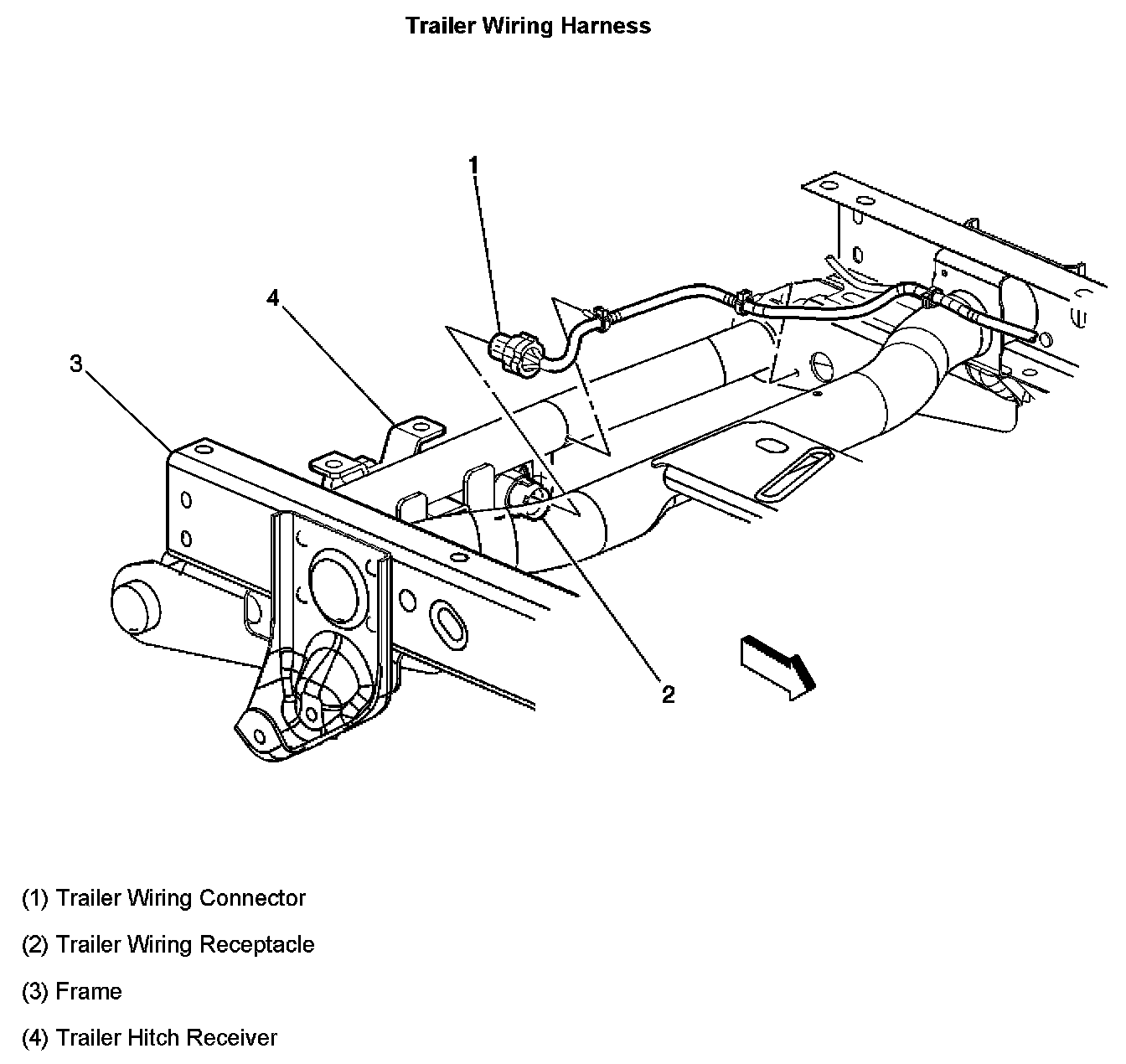 Trailer Wiring Harness

1

4

3

2

(1) Trailer Wiring Connector

(2) Trailer Wiring Receptacle

(3) Frame

(4) Trailer Hitch Receiver