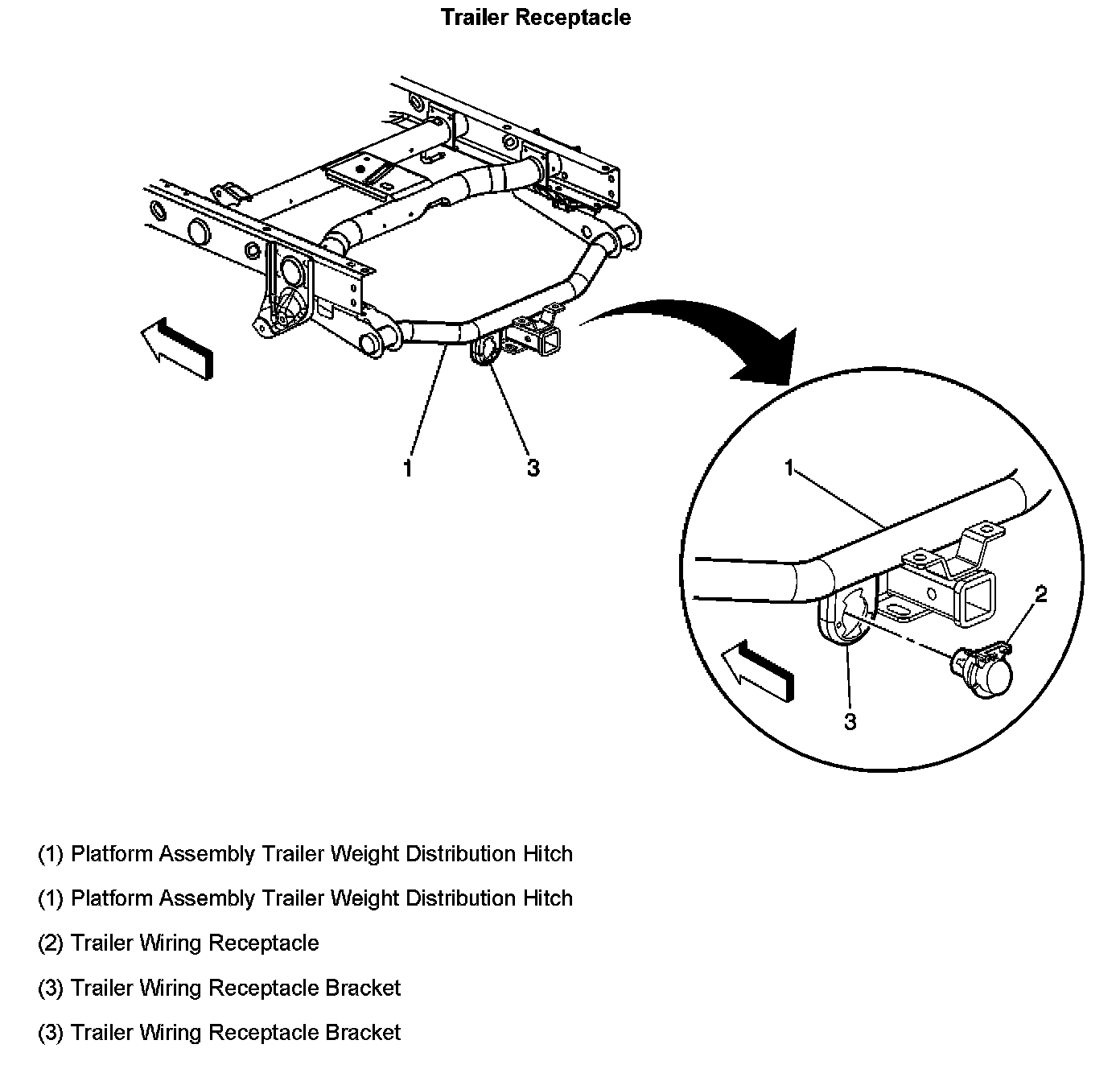 Trailer Receptacle

1

3

1

2

3

(1) Platform Assembly Trailer Weight Distribution Hitch

(1) Platform Assembly Trailer Weight Distribution Hitch

(2) Trailer Wiring Receptacle

(3) Trailer Wiring Receptacle Bracket

(3) Trailer Wiring Receptacle Bracket