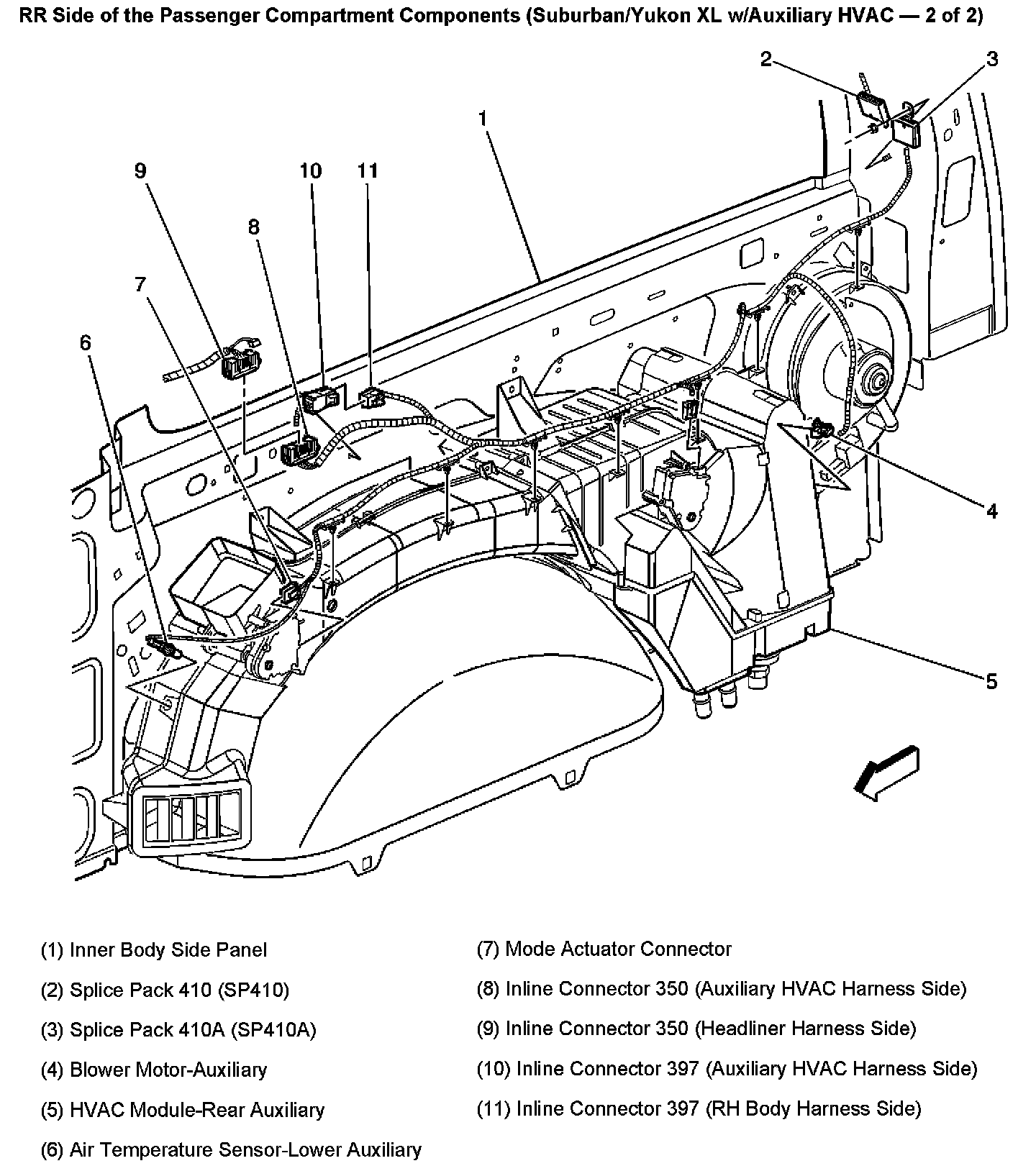 RR Side of the Passenger Compartment Components (Suburban/Yukon XL w/Auxiliary HVAC — 2 of 2)

2
3
1
9
10
11
8
7
6
4
5

(1) Inner Body Side Panel

(2) Splice Pack 410 (SP410)

(3) Splice Pack 410A (SP410A)

(4) Blower Motor-Auxiliary

(5) HVAC Module-Rear Auxiliary

(6) Air Temperature Sensor-Lower Auxiliary

(7) Mode Actuator Connector

(8) Inline Connector 350 (Auxiliary HVAC Harness Side)

(9) Inline Connector 350 (Headliner Harness Side)

(10) Inline Connector 397 (Auxiliary HVAC Harness Side)

(11) Inline Connector 397 (RH Body Harness Side)