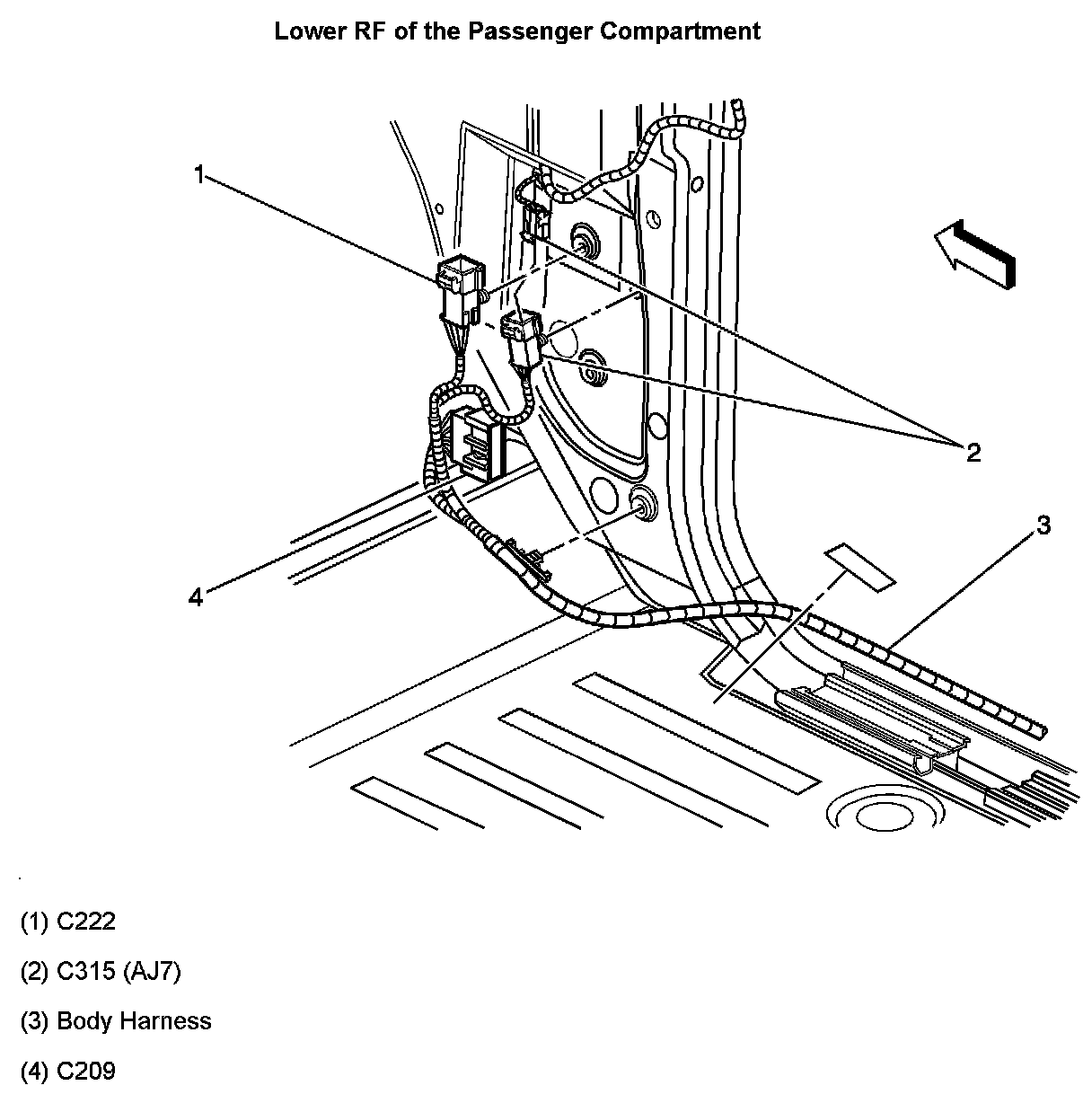 Lower RF of the Passenger Compartment

1

2

3

4

(1) C222

(2) C315 (AJ7)

(3) Body Harness

(4) C209