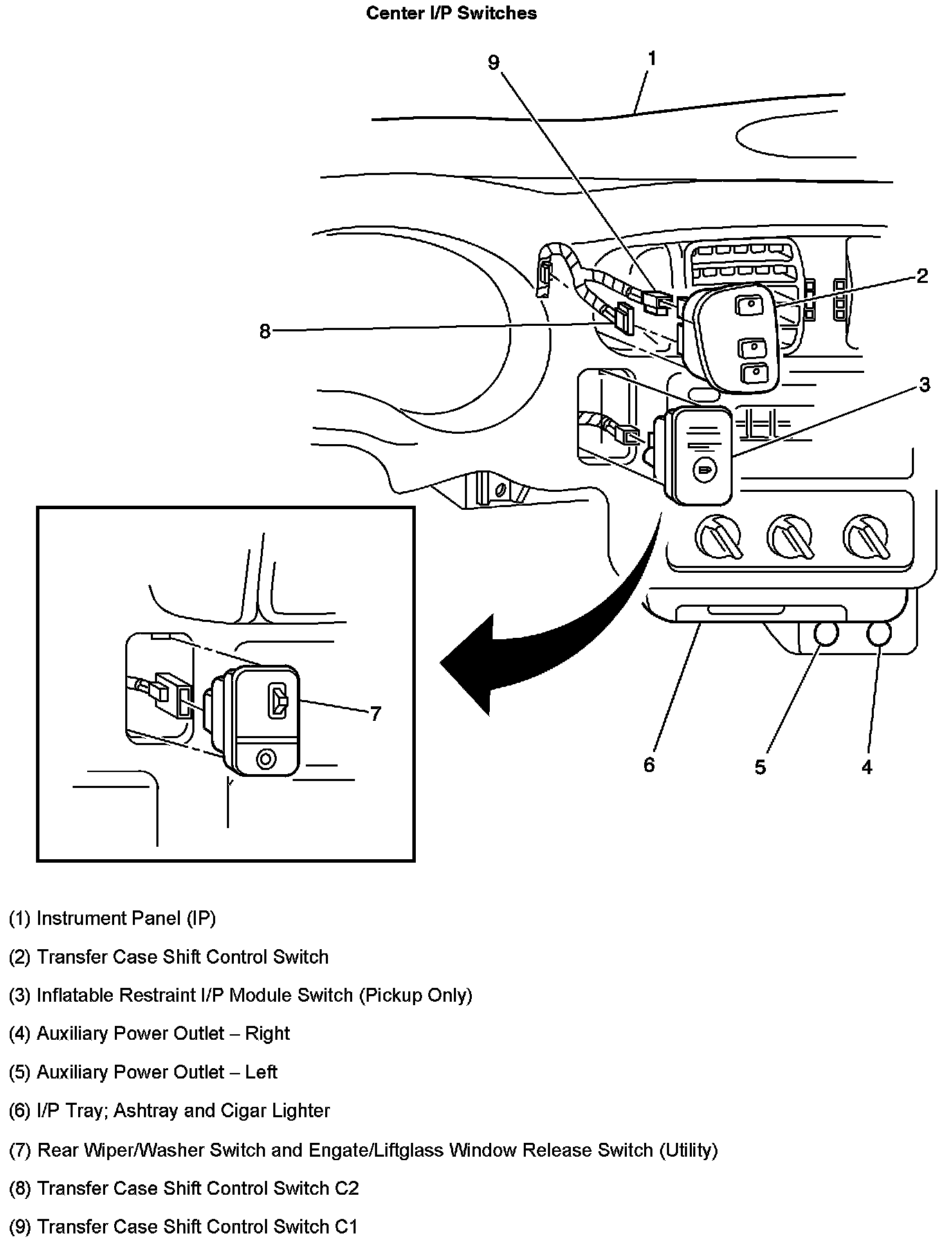 Center I/P Switches

9
1
2
8
3
7
6
5
4

(1) Instrument Panel (IP)

(2) Transfer Case Shift Control Switch

(3) Inflatable Restraint I/P Module Switch (Pickup Only)

(4) Auxiliary Power Outlet – Right

(5) Auxiliary Power Outlet – Left

(6) I/P Tray; Ashtray and Cigar Lighter

(7) Rear Wiper/Washer Switch and Engate/Liftglass Window Release Switch (Utility)

(8) Transfer Case Shift Control Switch C2

(9) Transfer Case Shift Control Switch C1