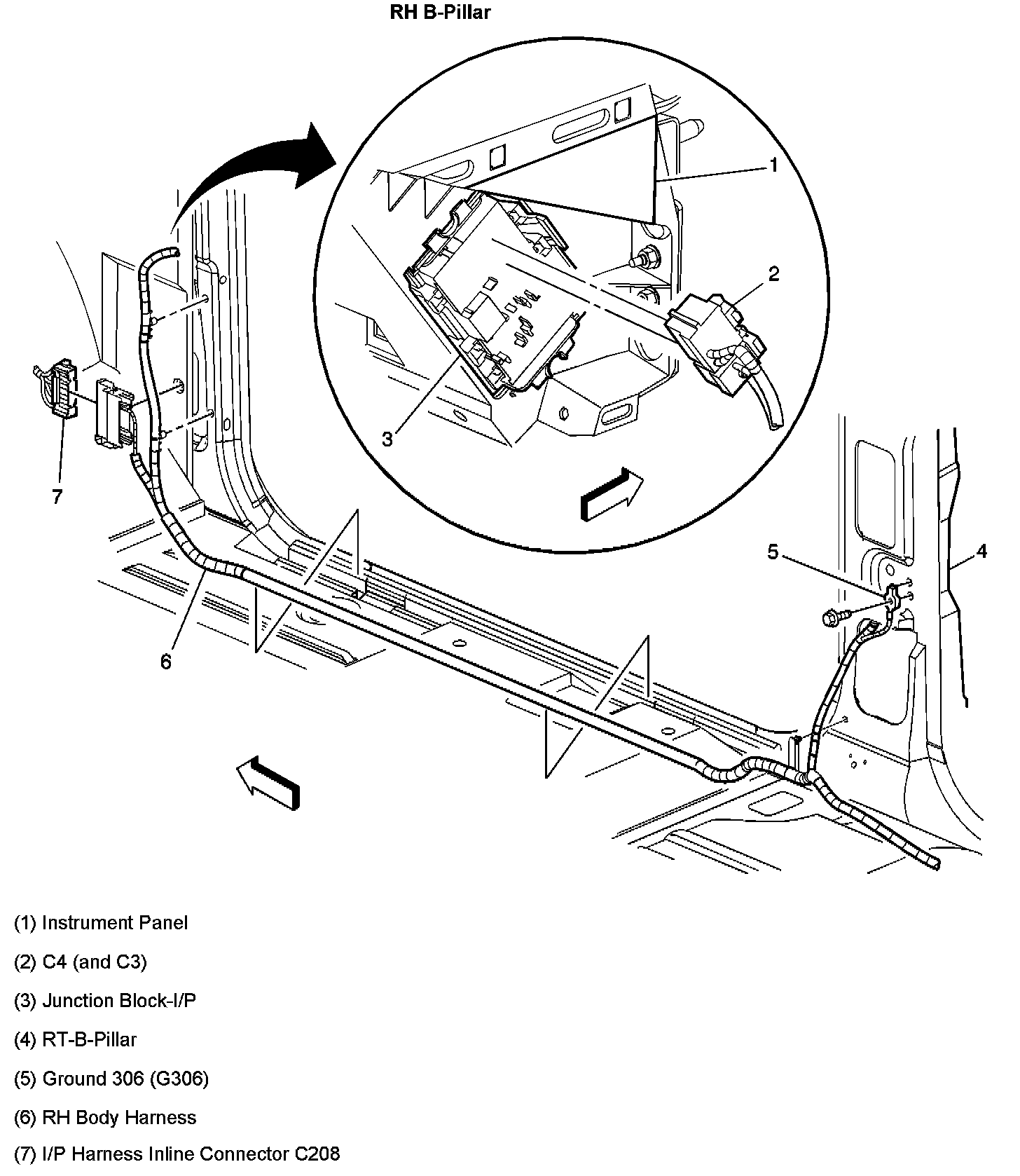 RH B-Pillar

1
2
3
7
5
4
6

(1) Instrument Panel

(2) C4 (and C3)

(3) Junction Block-I/P

(4) RT-B-Pillar

(5) Ground 306 (G306)

(6) RH Body Harness

(7) I/P Harness Inline Connector C208