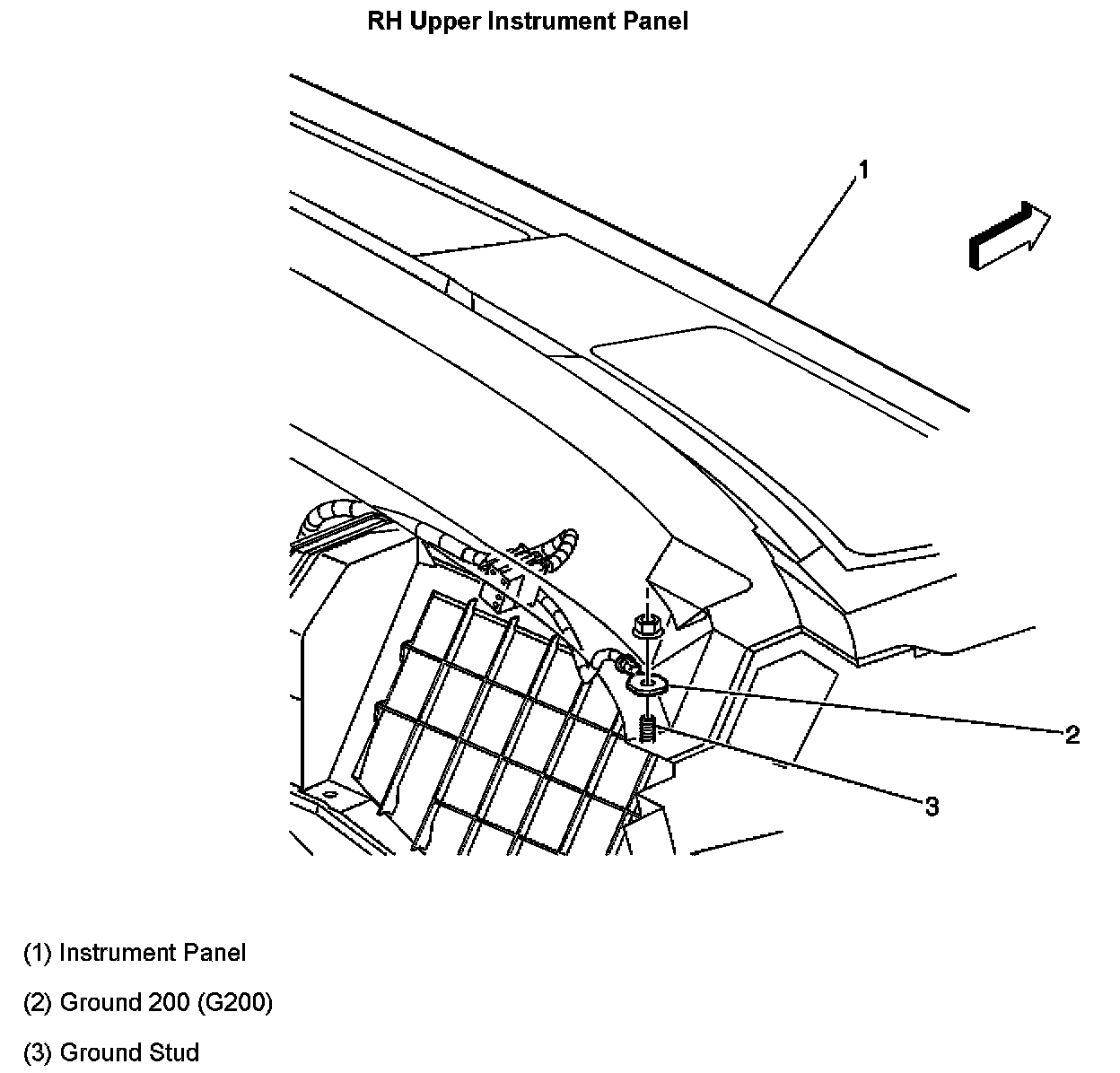 RH Upper Instrument Panel

1

2

3

(1) Instrument Panel

(2) Ground 200 (G200)

(3) Ground Stud