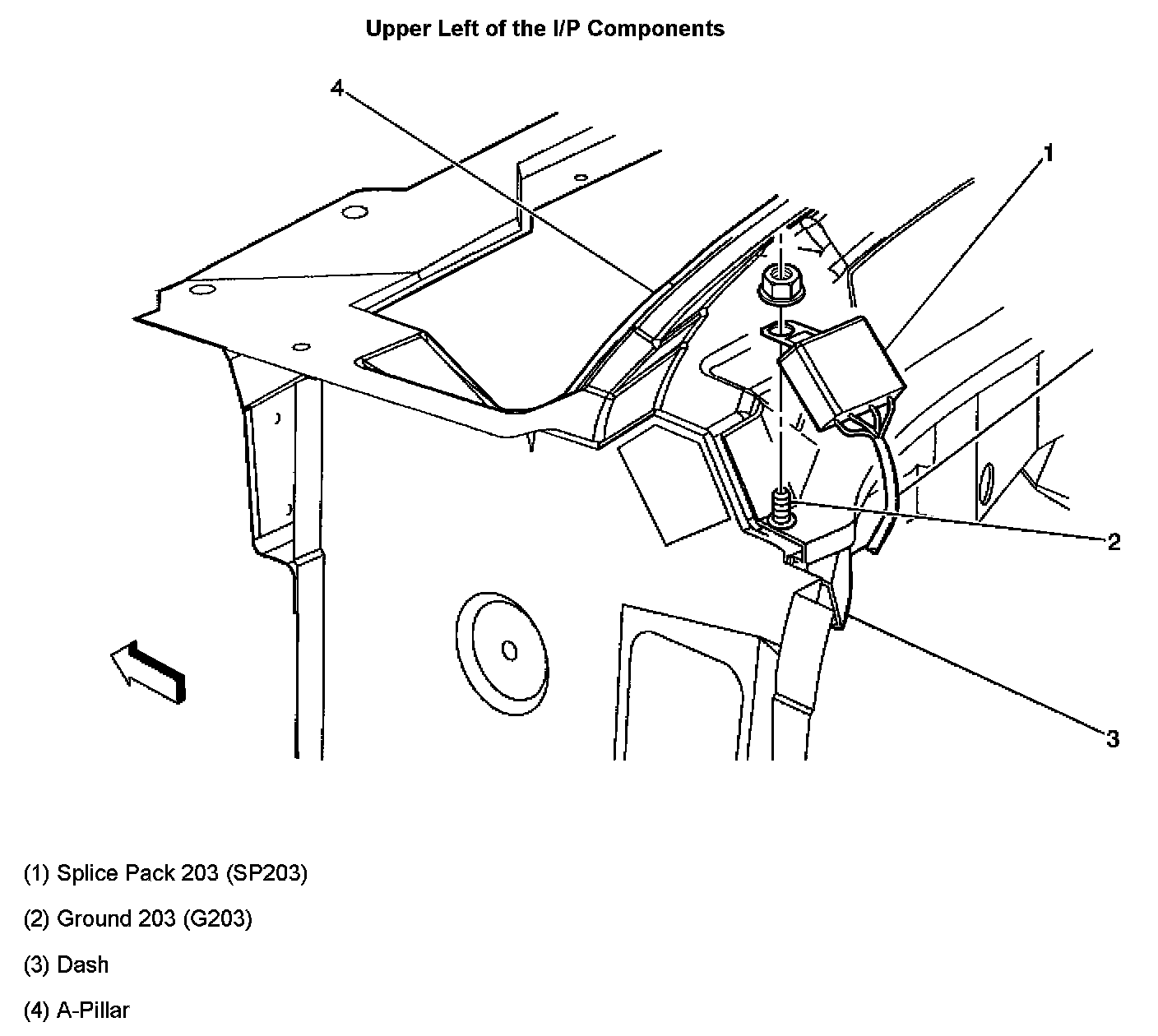 Upper Left of the I/P Components

4

1

2

3

(1) Splice Pack 203 (SP203)

(2) Ground 203 (G203)

(3) Dash

(4) A-Pillar