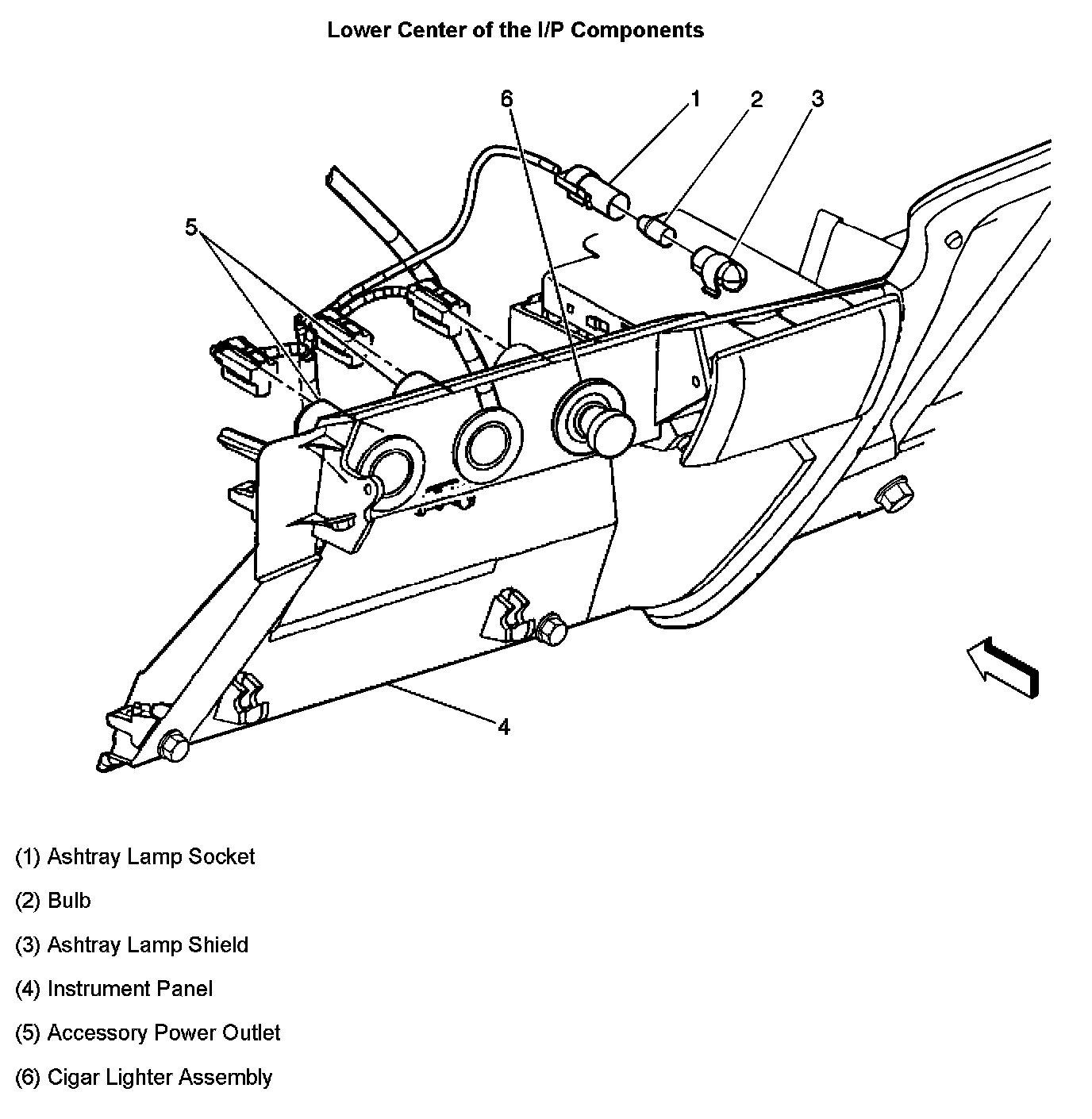 Lower Center of the I/P Components

6
1
2
3
5
4

(1) Ashtray Lamp Socket

(2) Bulb

(3) Ashtray Lamp Shield

(4) Instrument Panel

(5) Accessory Power Outlet

(6) Cigar Lighter Assembly