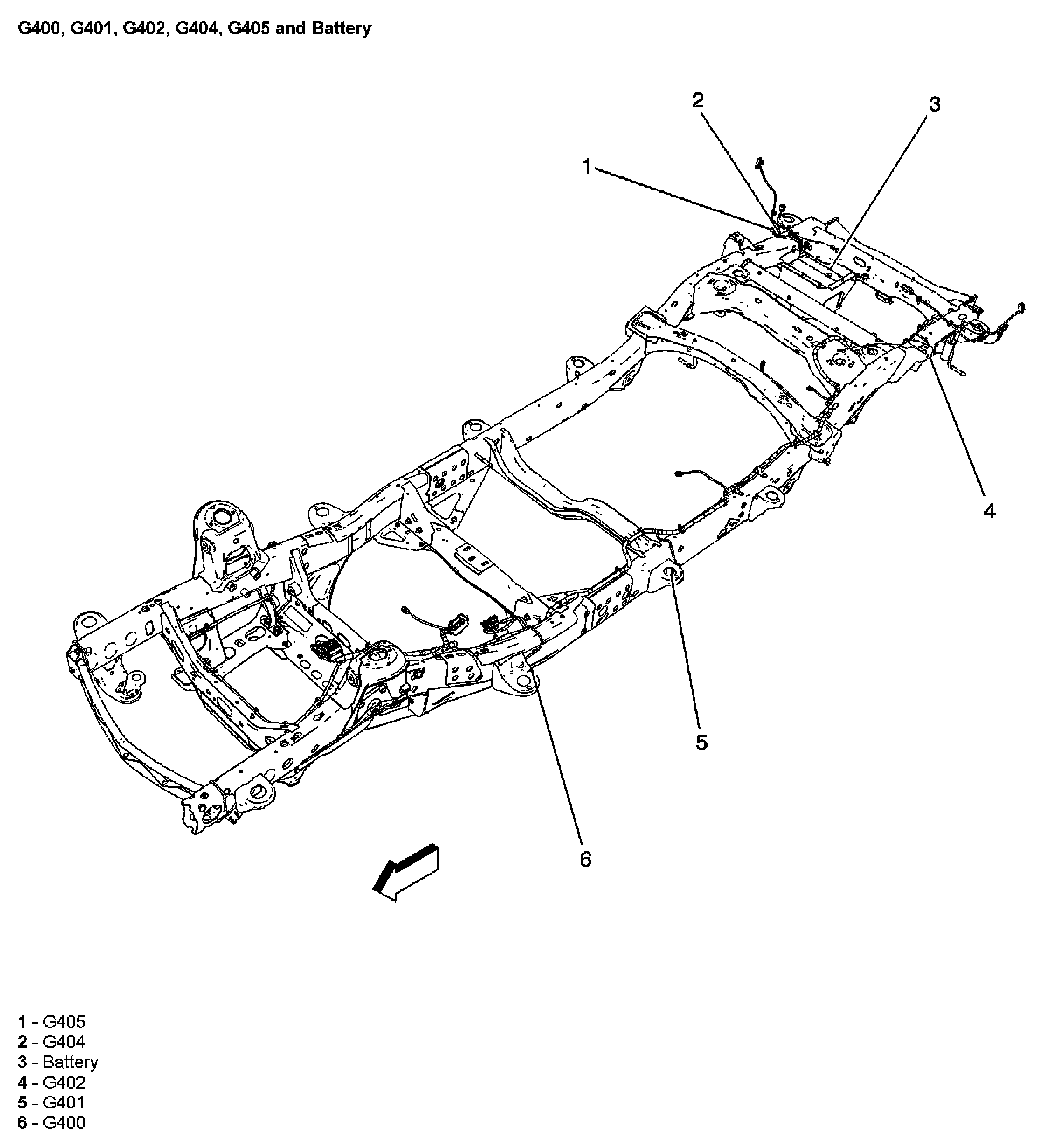 G400, G401, G402, G404, G405 and Battery

2
3
1
4
5
6

1 - G405
2 - G404
3 - Battery
4 - G402
5 - G401
6 - G400