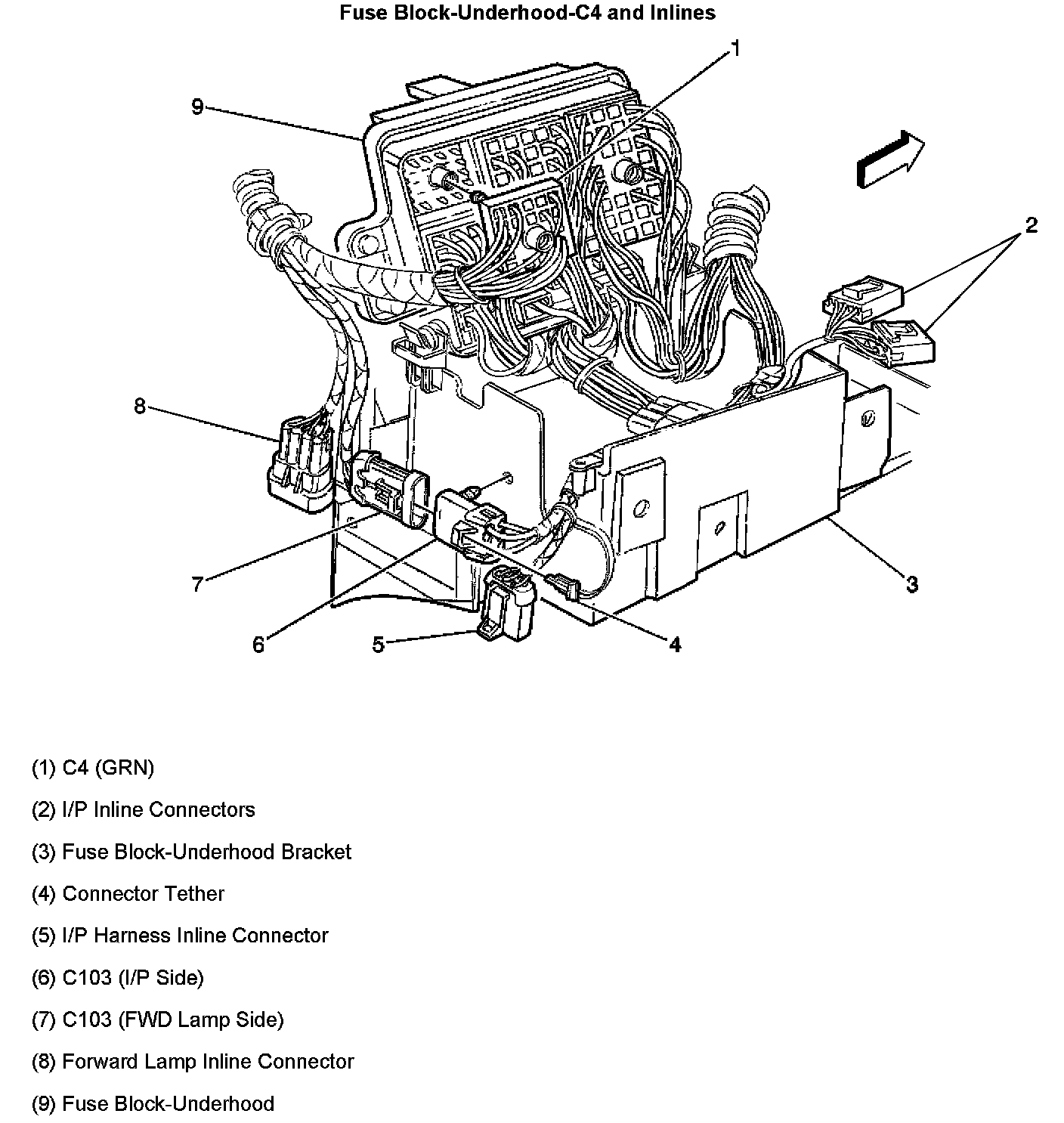 Fuse Block-Underhood-C4 and Inlines

1
9
2
8
3
7
6
5
4

(1) C4 (GRN)

(2) I/P Inline Connectors

(3) Fuse Block-Underhood Bracket

(4) Connector Tether

(5) I/P Harness Inline Connector

(6) C103 (I/P Side)

(7) C103 (FWD Lamp Side)

(8) Forward Lamp Inline Connector

(9) Fuse Block-Underhood