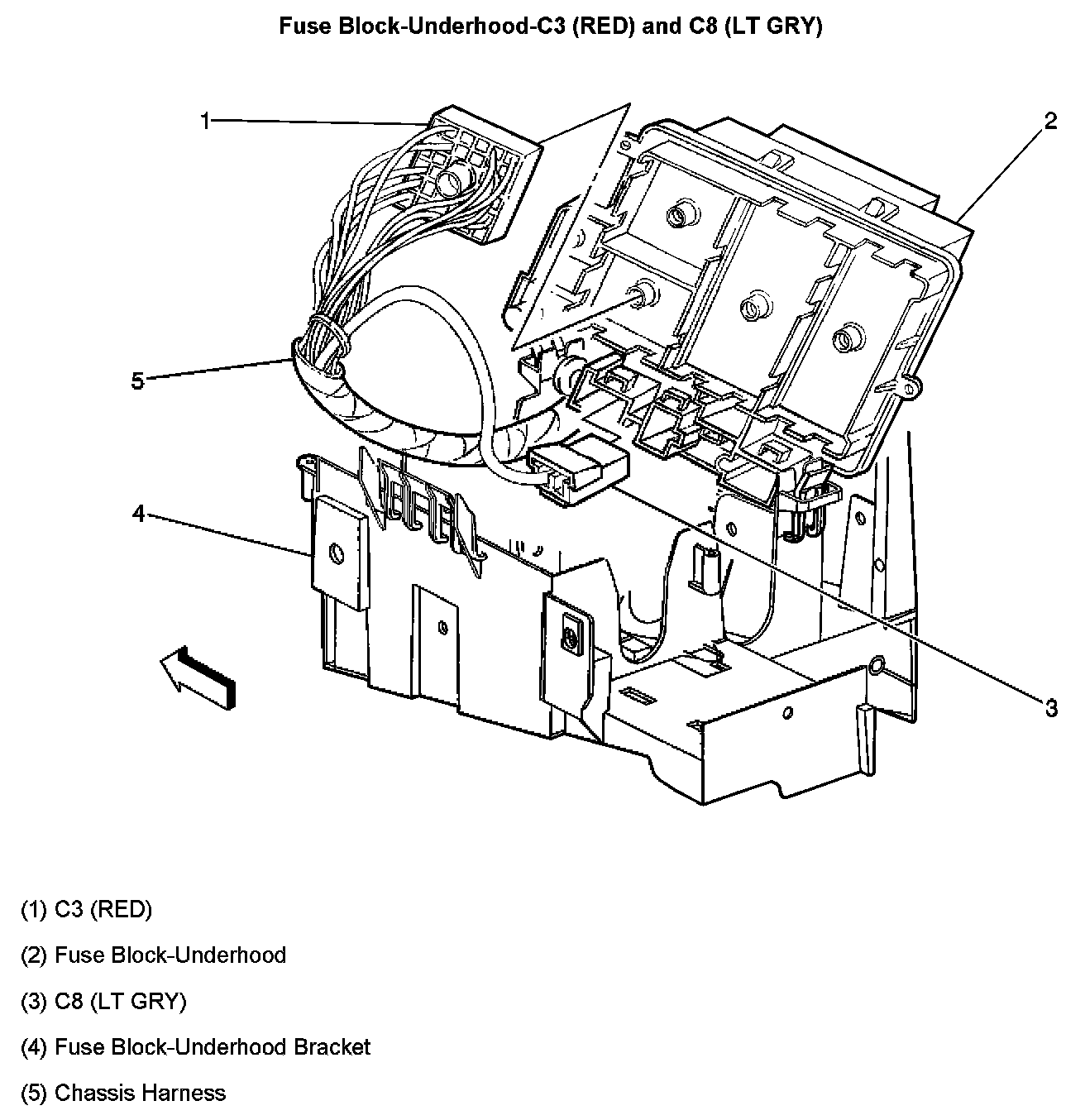 Fuse Block-Underhood-C3 (RED) and C8 (LT GRY)

1

2

5

4

3

(1) C3 (RED)

(2) Fuse Block-Underhood

(3) C8 (LT GRY)

(4) Fuse Block-Underhood Bracket

(5) Chassis Harness