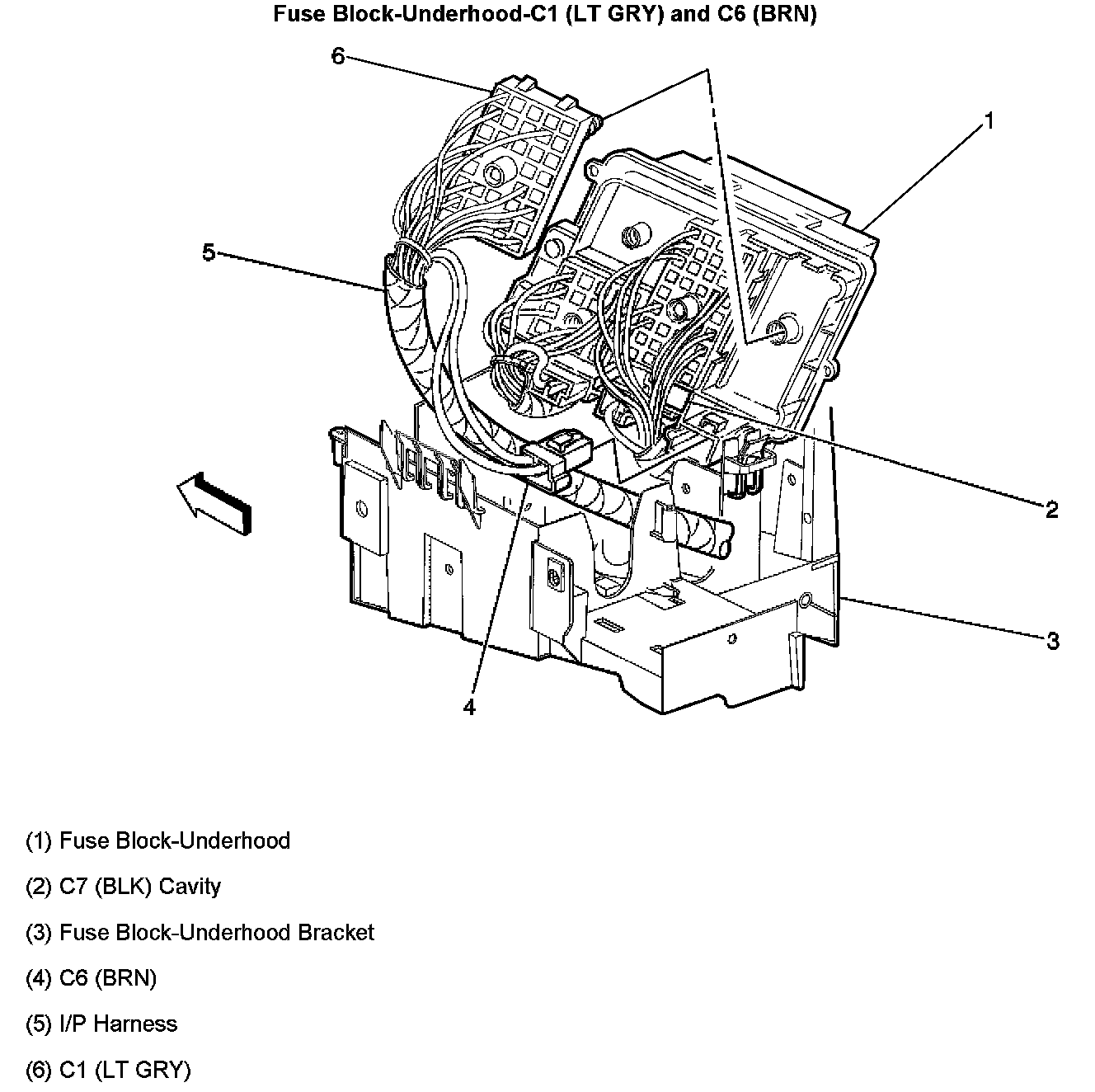 Fuse Block-Underhood-C1 (LT GRY) and C6 (BRN)

6

1

5

2

3

4

(1) Fuse Block-Underhood

(2) C7 (BLK) Cavity

(3) Fuse Block-Underhood Bracket

(4) C6 (BRN)

(5) I/P Harness

(6) C1 (LT GRY)