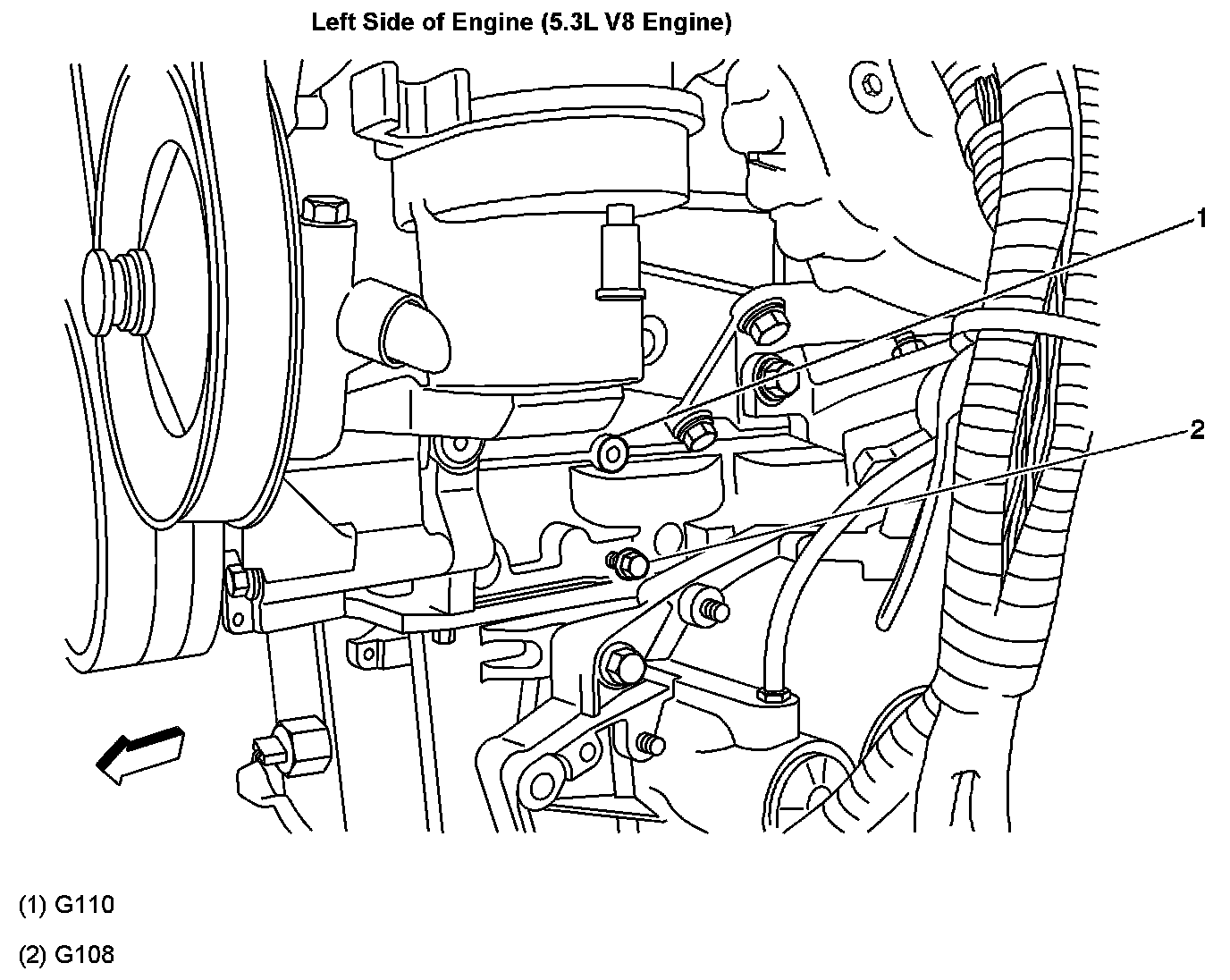 Left Side of Engine (5.3L V8 Engine)

1

2

(1) G110

(2) G108