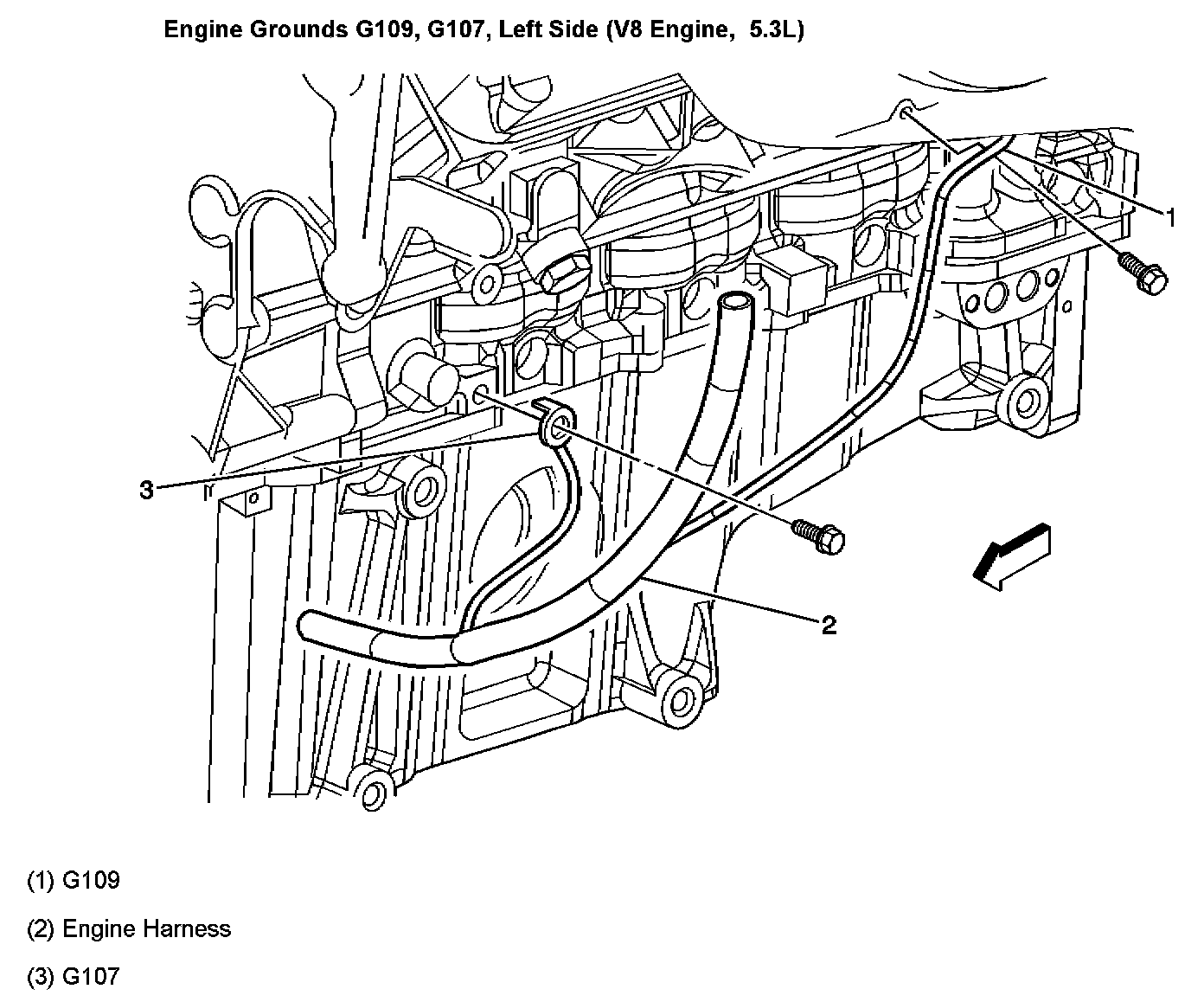 Engine Grounds G109, G107, Left Side (V8 Engine, 5.3L)

1

3

2

(1) G109

(2) Engine Harness

(3) G107