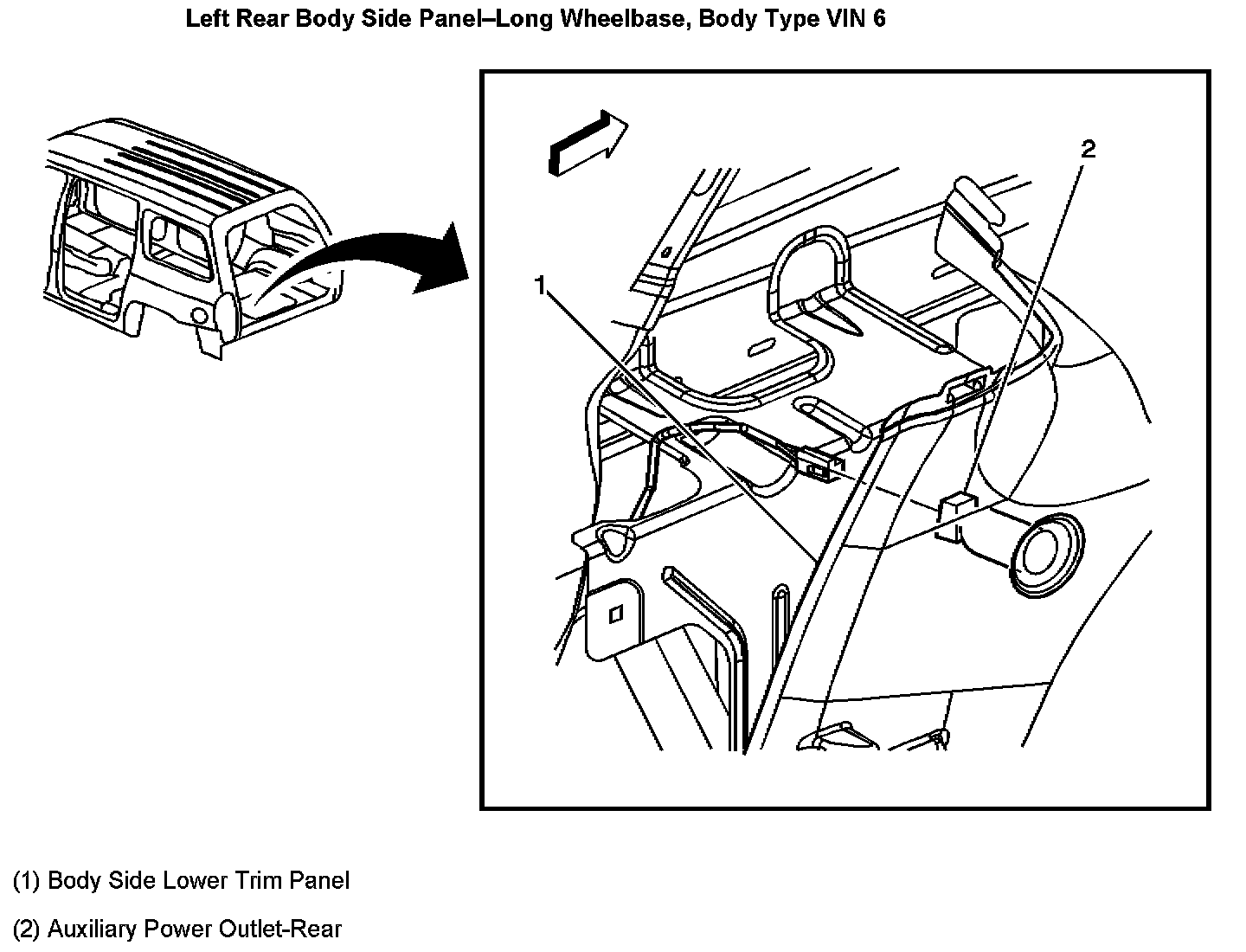 Left Rear Body Side Panel–Long Wheelbase, Body Type VIN 6

2

1

(1) Body Side Lower Trim Panel

(2) Auxiliary Power Outlet-Rear