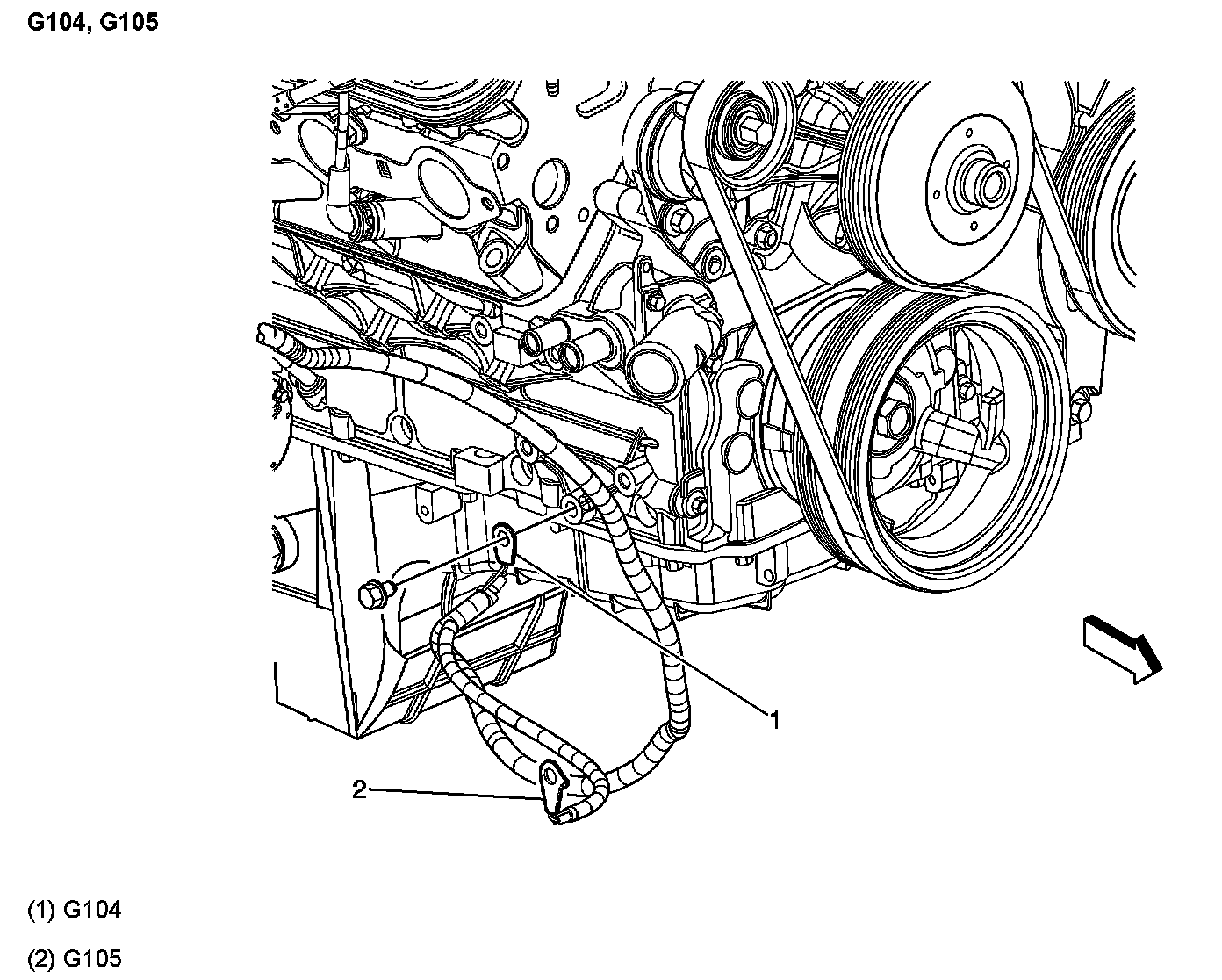 G104, G105

1

2

(1) G104

(2) G105