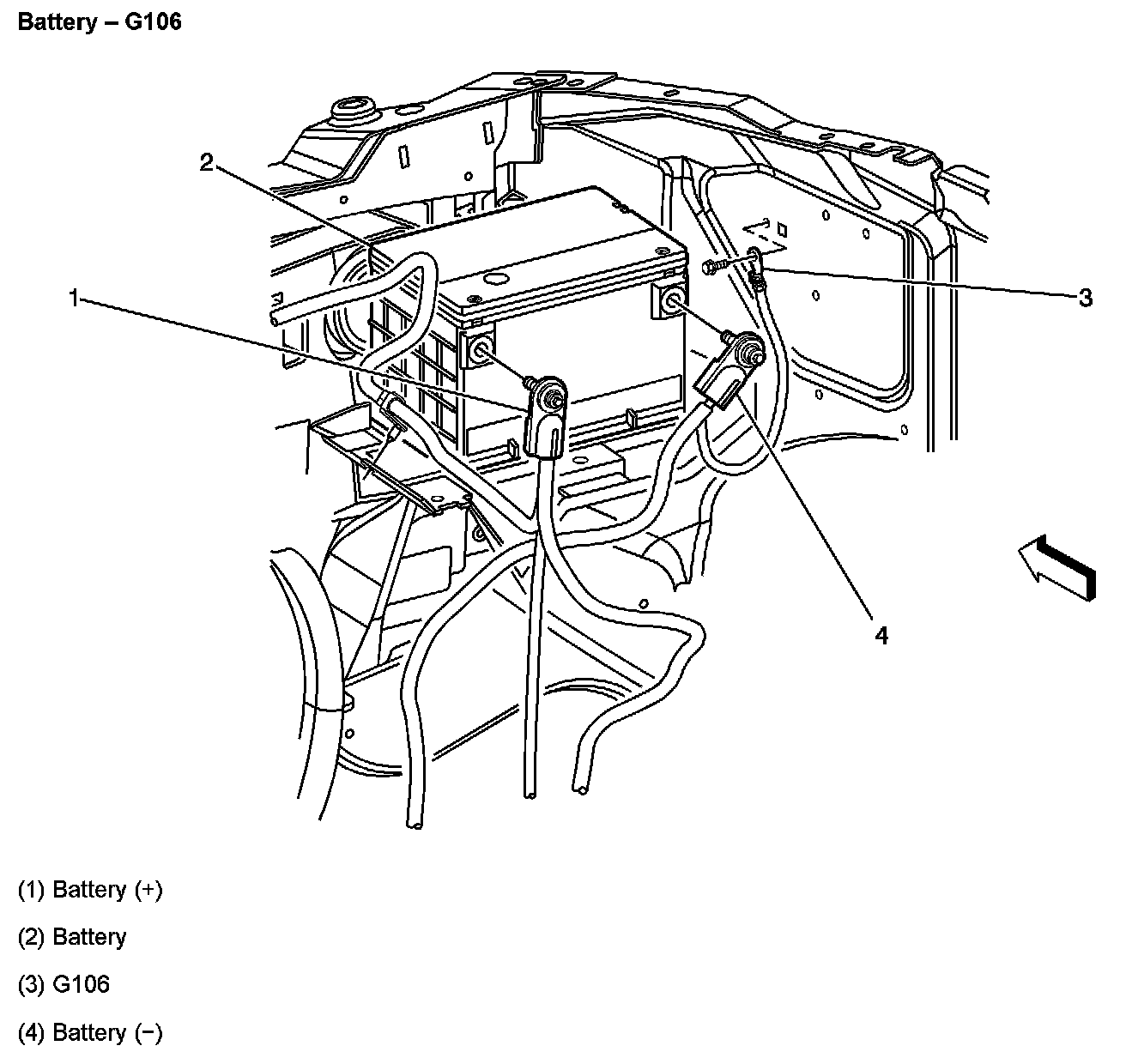 Battery – G106

2

1

3

4

(1) Battery (+)

(2) Battery

(3) G106

(4) Battery (−)