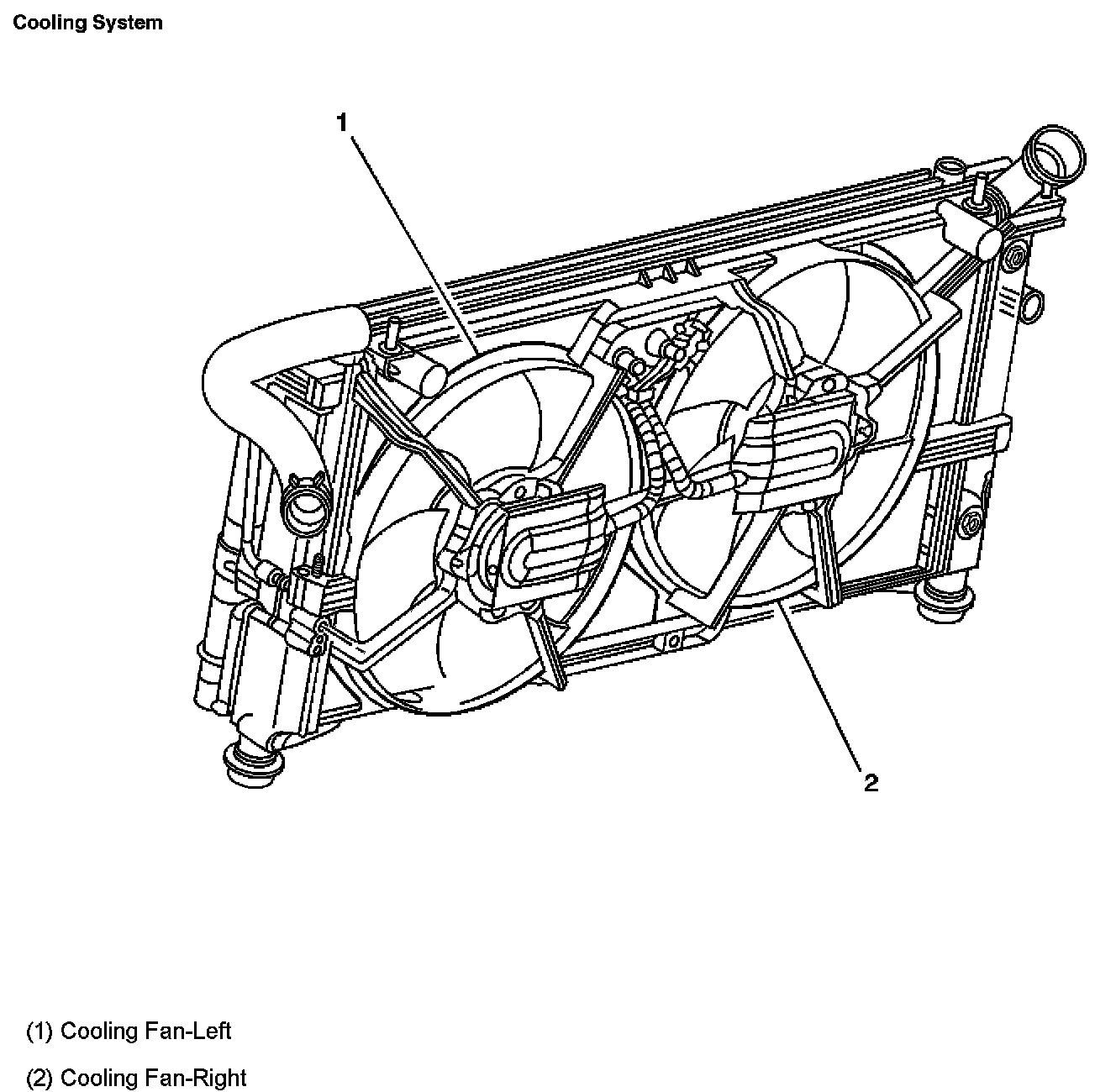 Cooling System

1

2

(1) Cooling Fan-Left

(2) Cooling Fan-Right