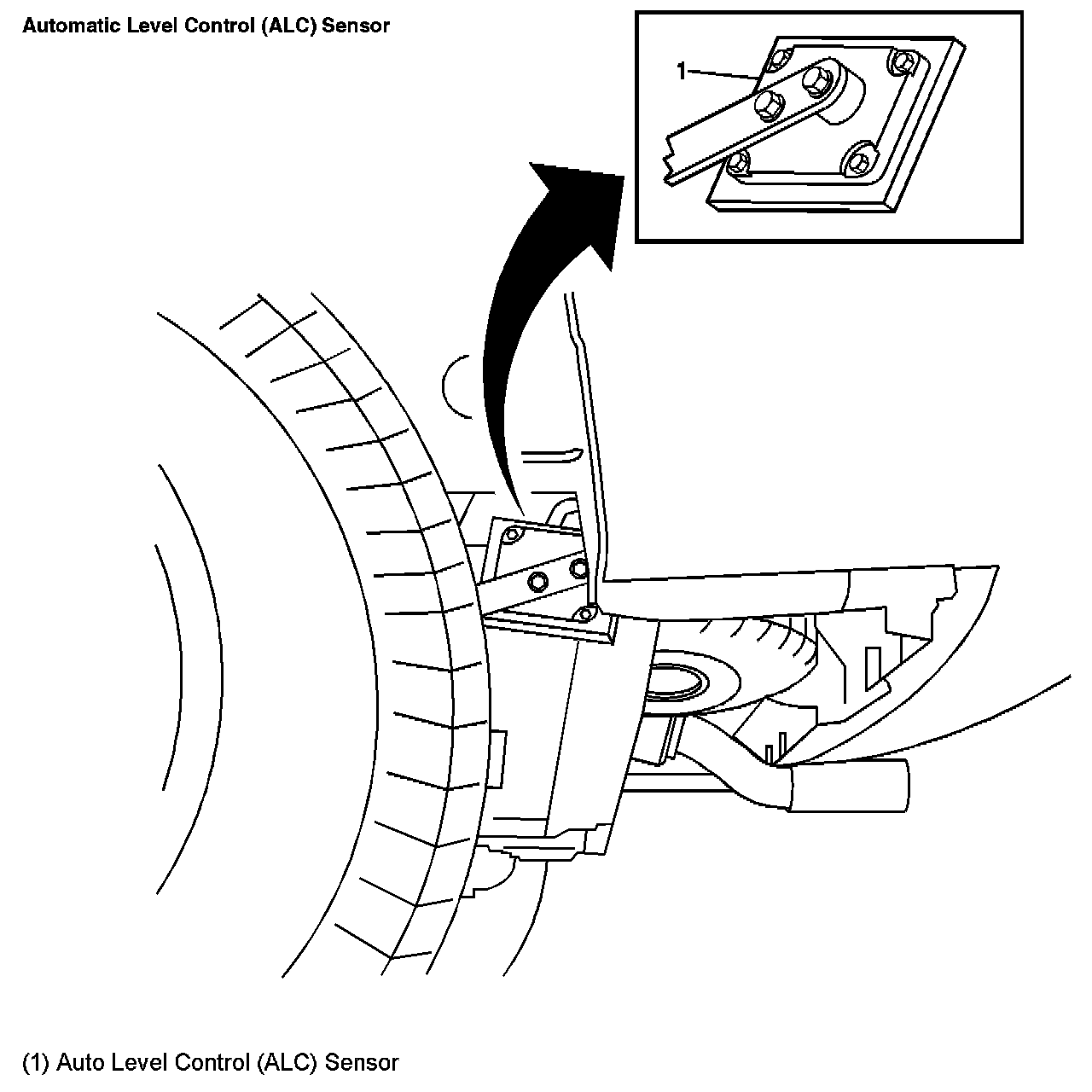 Automatic Level Control (ALC) Sensor

1

(1) Auto Level Control (ALC) Sensor