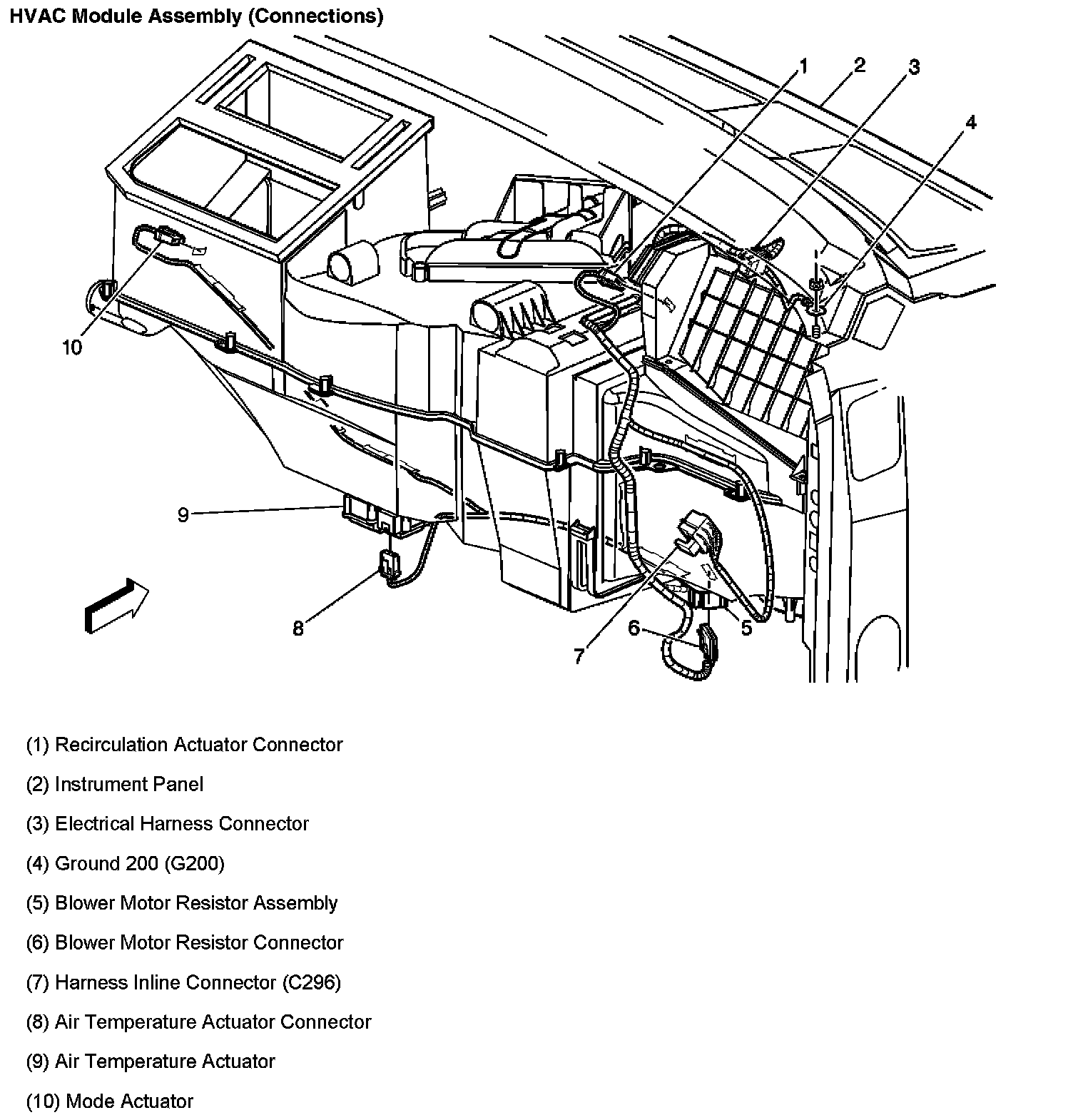 HVAC Module Assembly (Connections)

1
2
3
4
10
9
8
7
6
5

(1) Recirculation Actuator Connector

(2) Instrument Panel

(3) Electrical Harness Connector

(4) Ground 200 (G200)

(5) Blower Motor Resistor Assembly

(6) Blower Motor Resistor Connector

(7) Harness Inline Connector (C296)

(8) Air Temperature Actuator Connector

(9) Air Temperature Actuator

(10) Mode Actuator