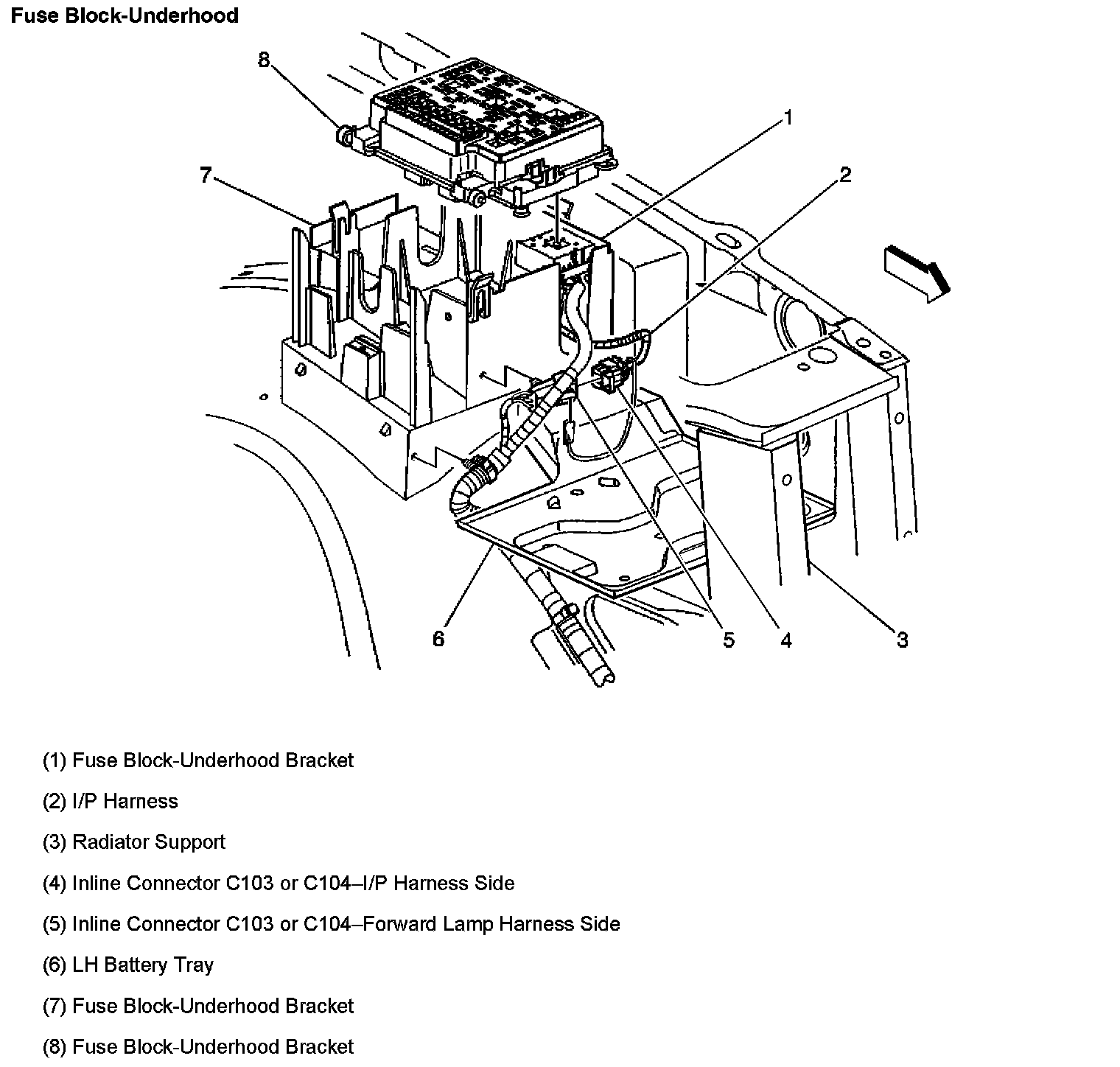 Fuse Block-Underhood

8
1
7
2
6
5
4
3

(1) Fuse Block-Underhood Bracket

(2) I/P Harness

(3) Radiator Support

(4) Inline Connector C103 or C104–I/P Harness Side

(5) Inline Connector C103 or C104–Forward Lamp Harness Side

(6) LH Battery Tray

(7) Fuse Block-Underhood Bracket

(8) Fuse Block-Underhood Bracket