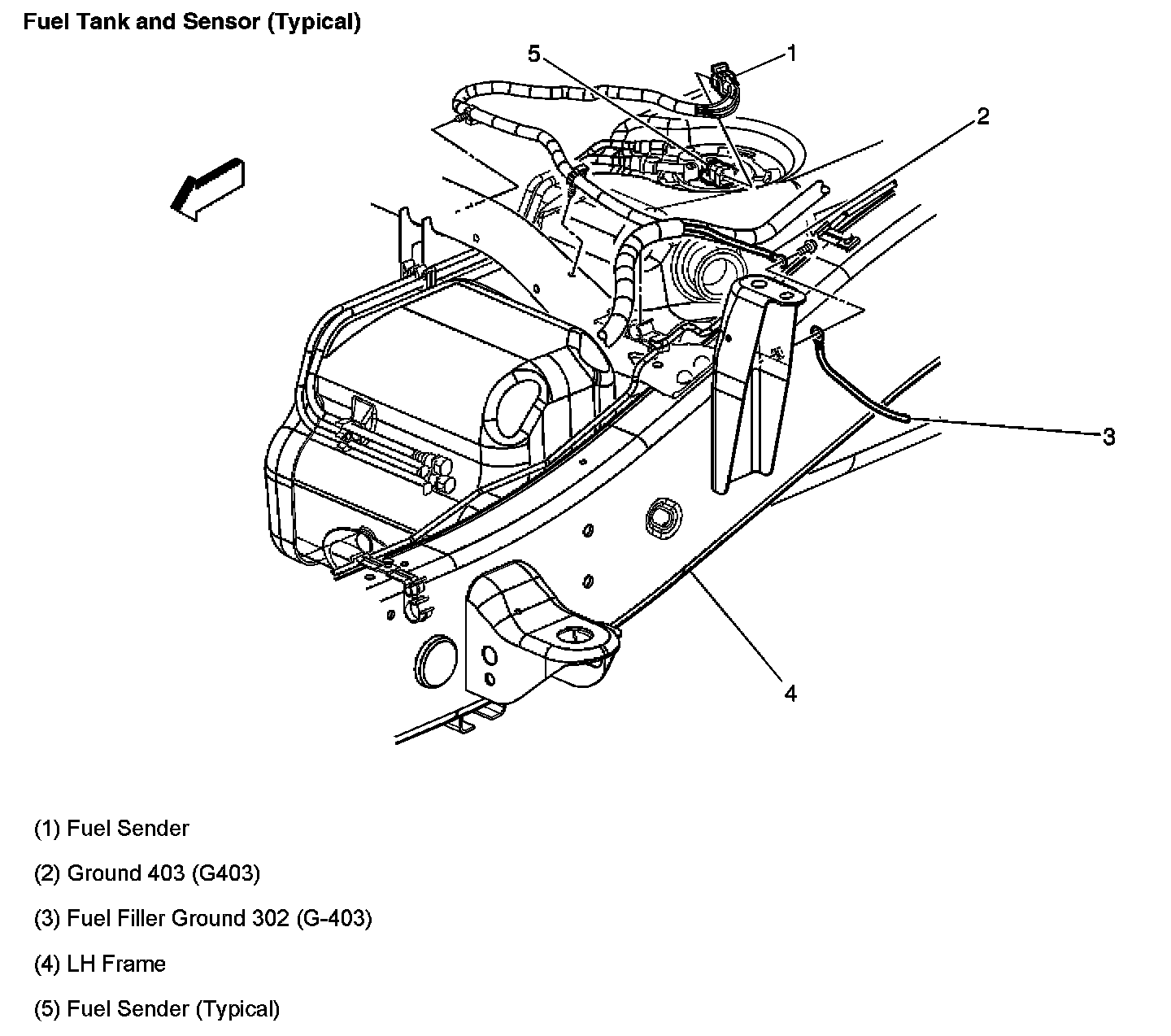 Fuel Tank and Sensor (Typical)

5

1

2

3

4

(1) Fuel Sender

(2) Ground 403 (G403)

(3) Fuel Filler Ground 302 (G-403)

(4) LH Frame

(5) Fuel Sender (Typical)