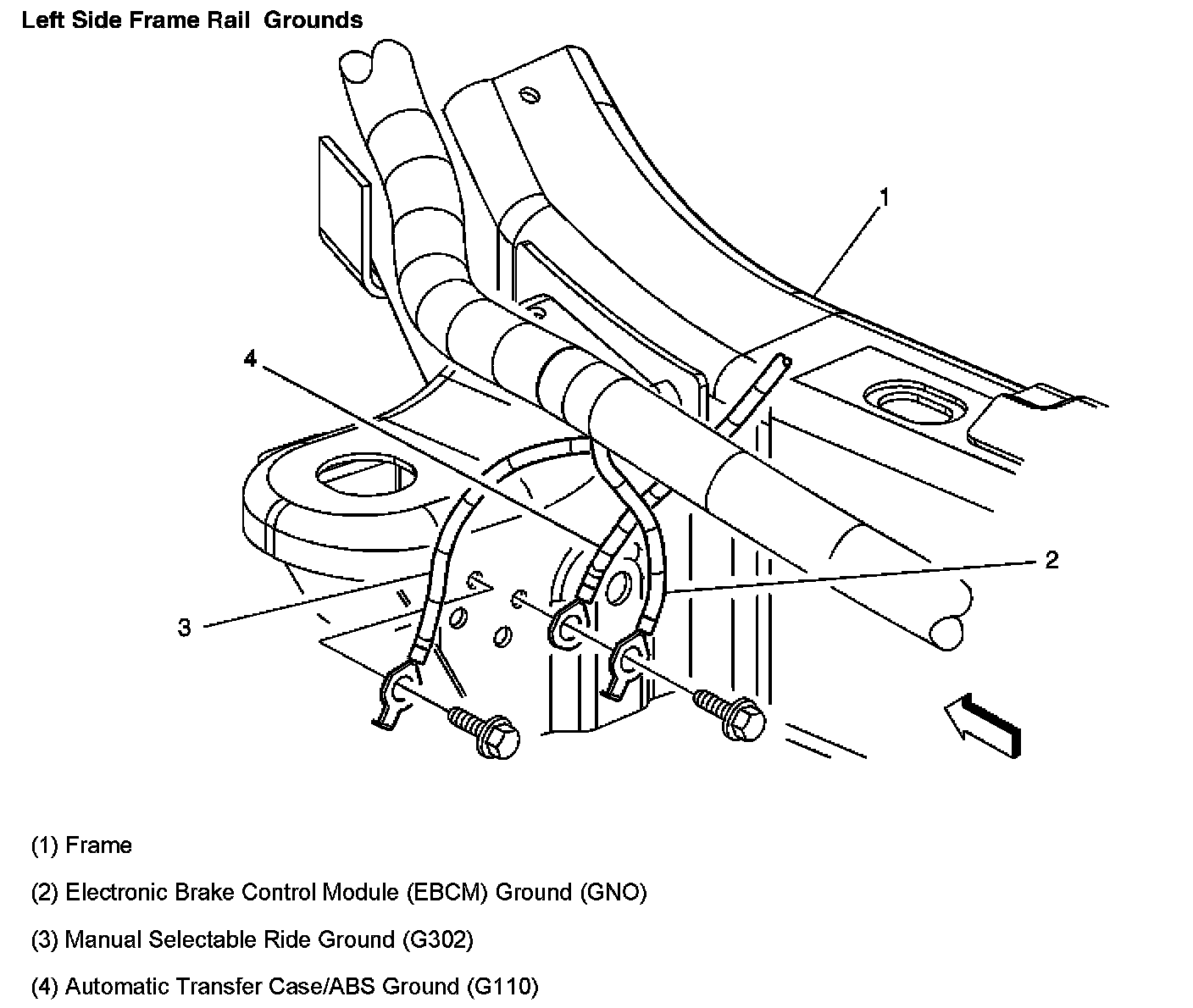 Left Side Frame Rail Grounds

1

4

2

3

(1) Frame

(2) Electronic Brake Control Module (EBCM) Ground (GNO)

(3) Manual Selectable Ride Ground (G302)

(4) Automatic Transfer Case/ABS Ground (G110)