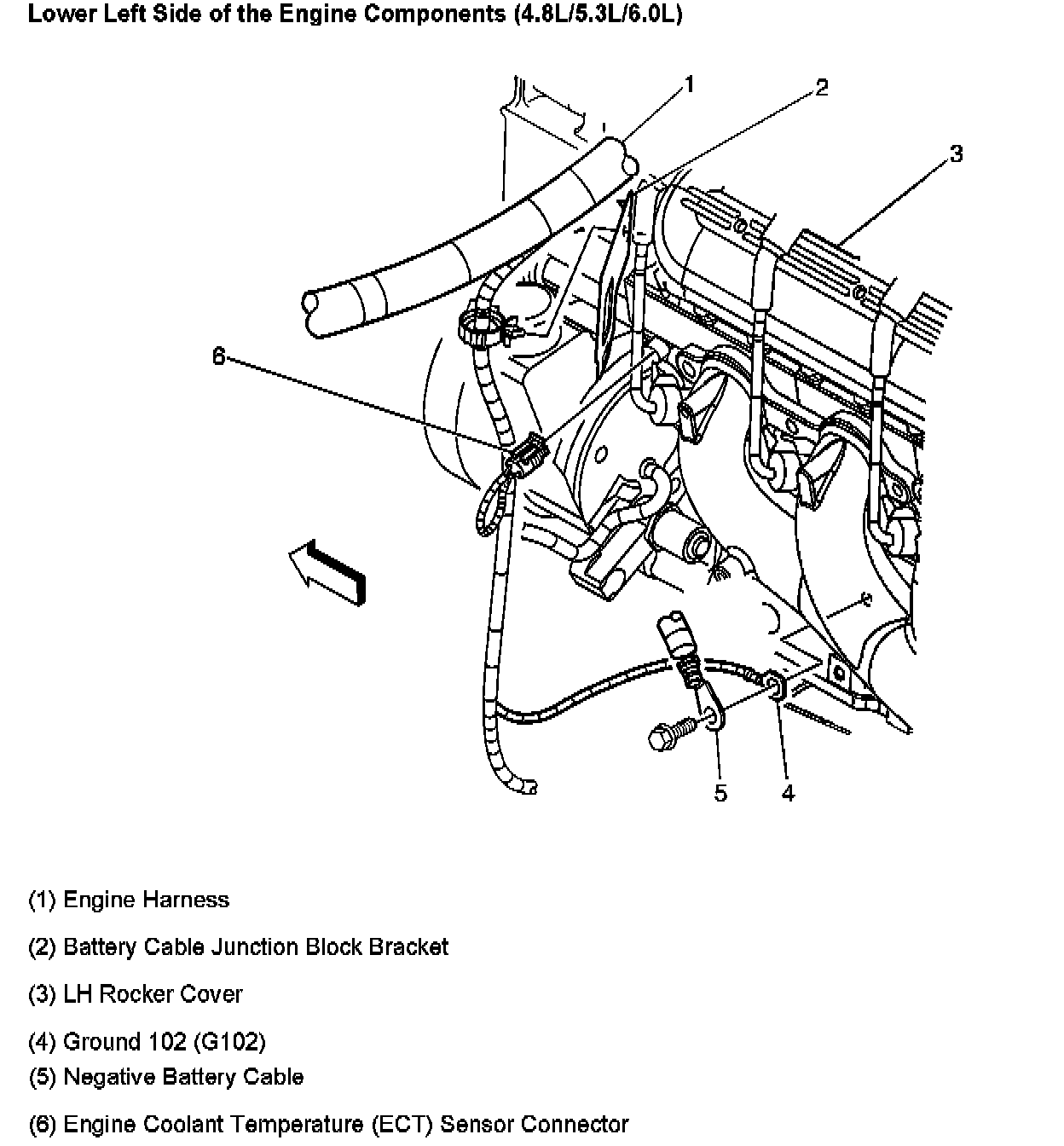 Lower Left Side of the Engine Components (4.8L/5.3L/6.0L)

1
2
3
6
5
4

(1) Engine Harness

(2) Battery Cable Junction Block Bracket

(3) LH Rocker Cover

(4) Ground 102 (G102)

(5) Negative Battery Cable

(6) Engine Coolant Temperature (ECT) Sensor Connector