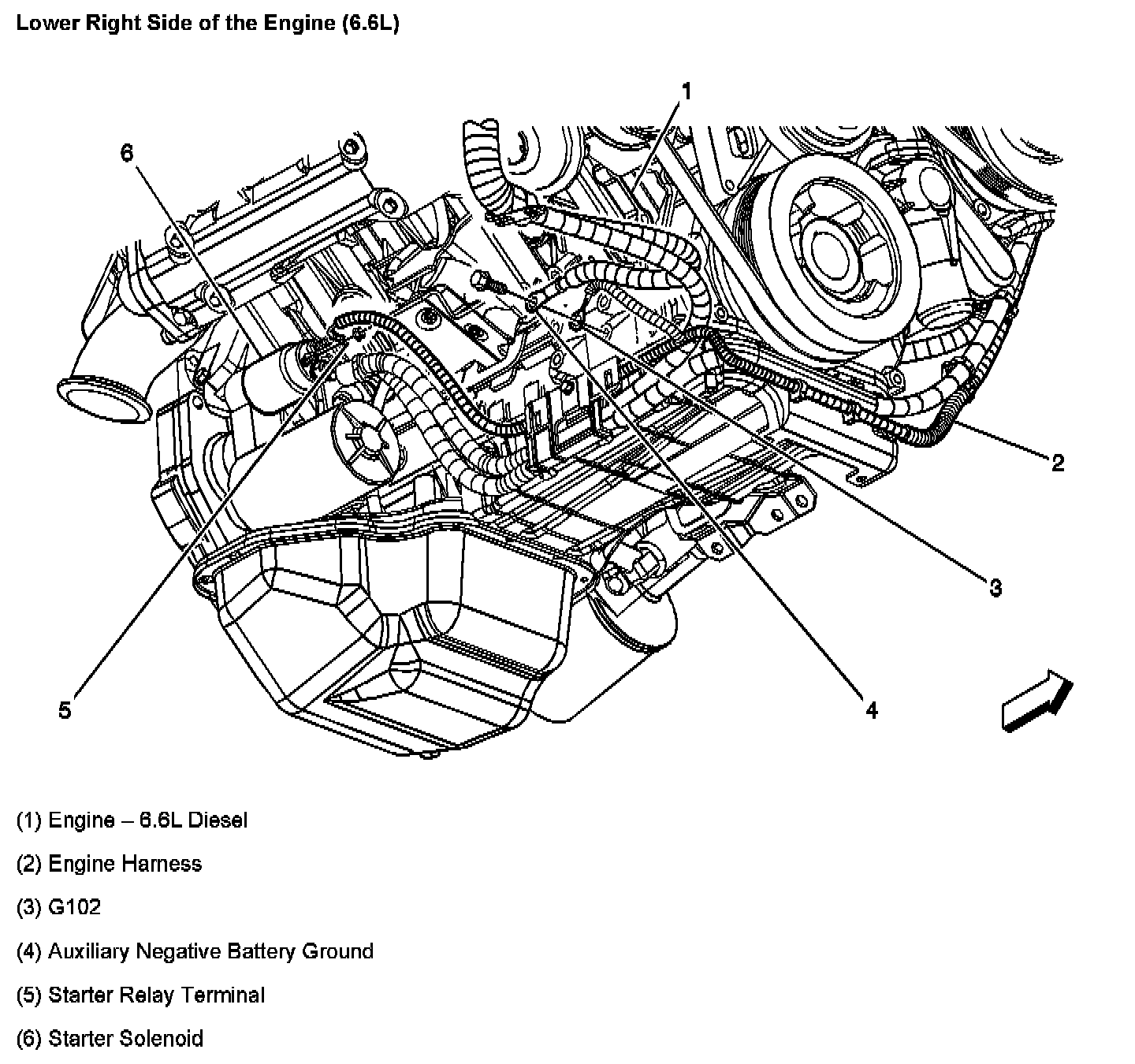 Lower Right Side of the Engine (6.6L)

1
6
2
3
5
4

(1) Engine – 6.6L Diesel

(2) Engine Harness

(3) G102

(4) Auxiliary Negative Battery Ground

(5) Starter Relay Terminal

(6) Starter Solenoid