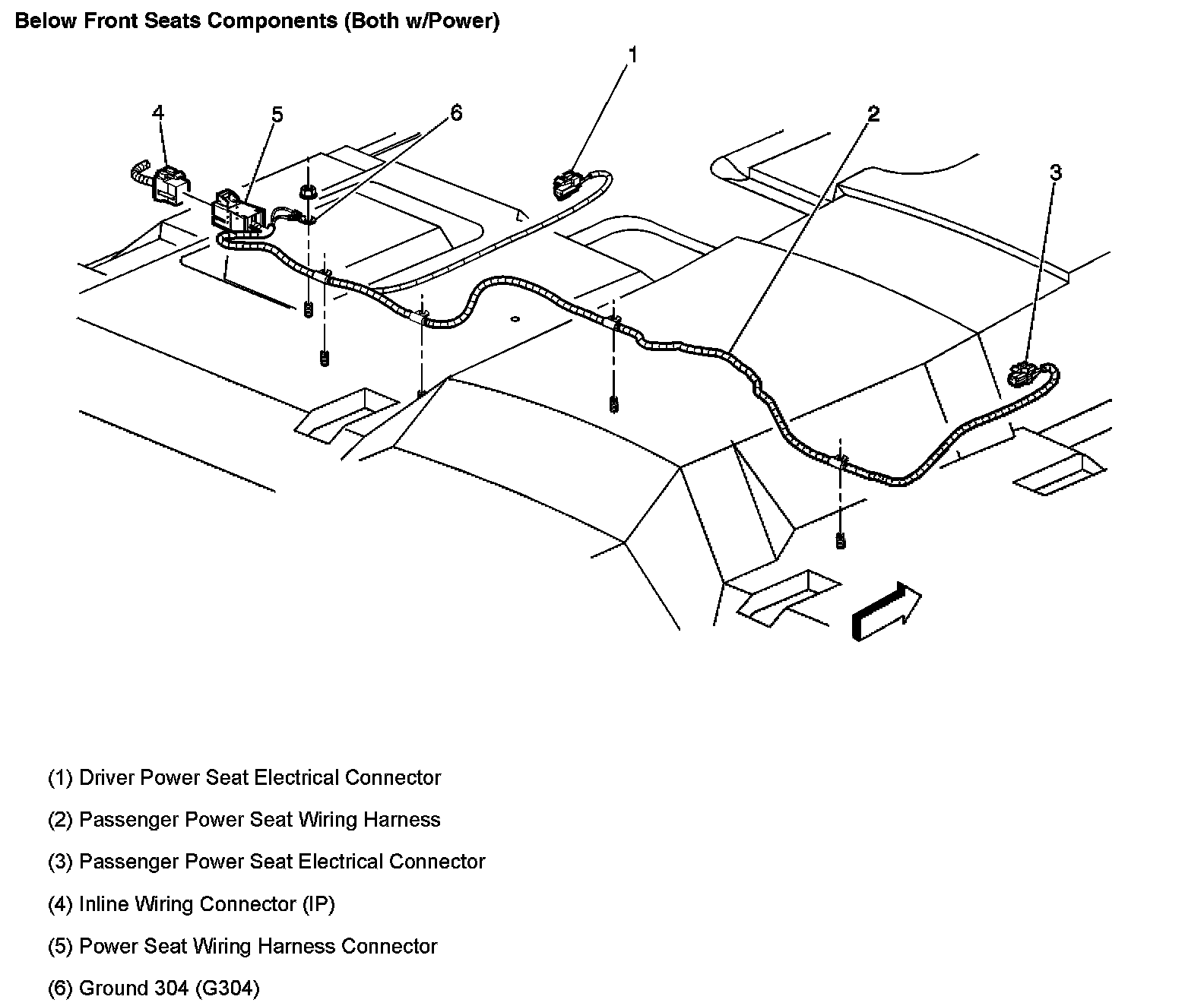 Below Front Seats Components (Both w/Power)

1

4

5

6

2

3

(1) Driver Power Seat Electrical Connector

(2) Passenger Power Seat Wiring Harness

(3) Passenger Power Seat Electrical Connector

(4) Inline Wiring Connector (IP)

(5) Power Seat Wiring Harness Connector

(6) Ground 304 (G304)