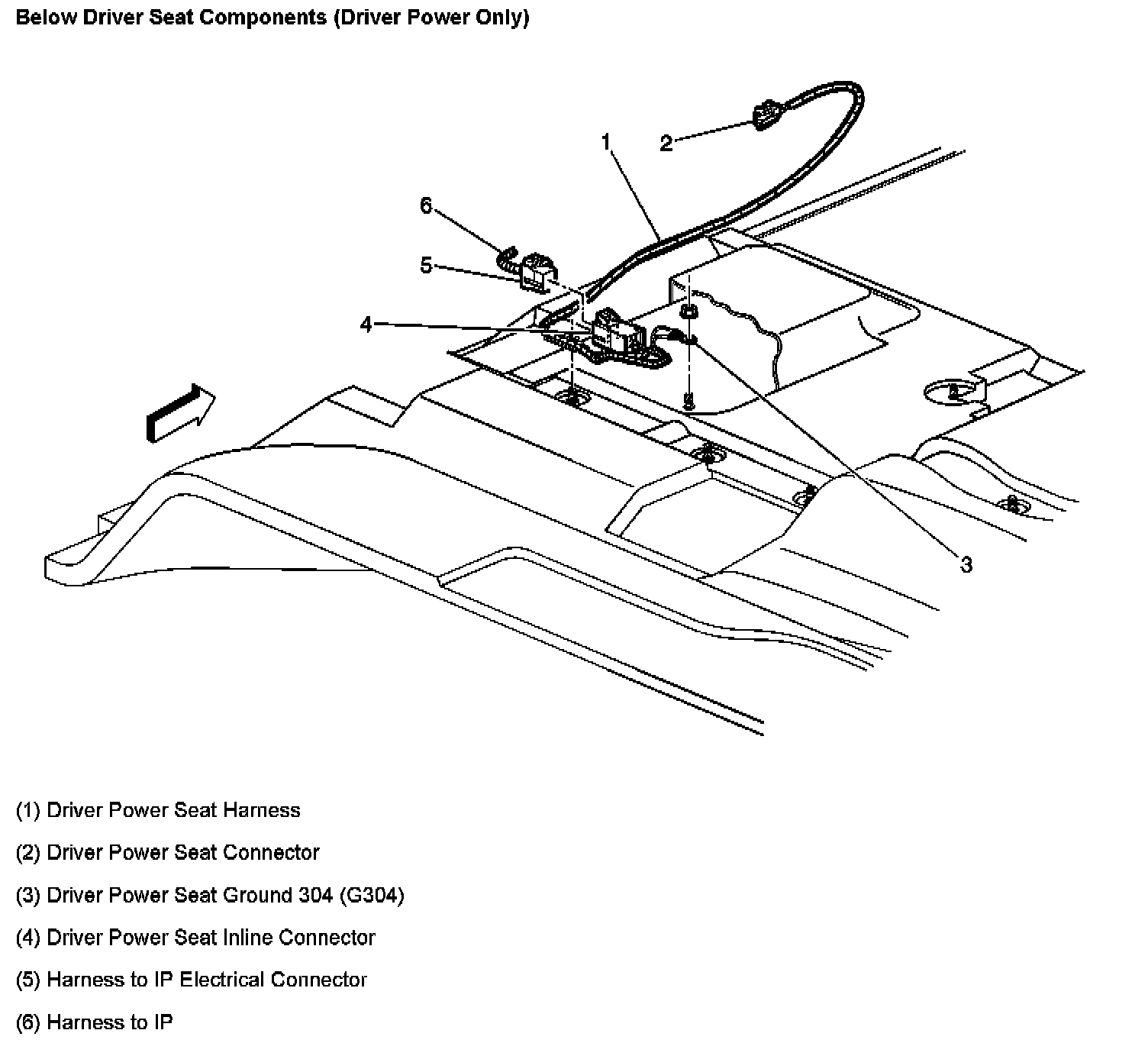 Below Driver Seat Components (Driver Power Only)

1
2
6
5
4
3

(1) Driver Power Seat Harness

(2) Driver Power Seat Connector

(3) Driver Power Seat Ground 304 (G304)

(4) Driver Power Seat Inline Connector

(5) Harness to IP Electrical Connector

(6) Harness to IP