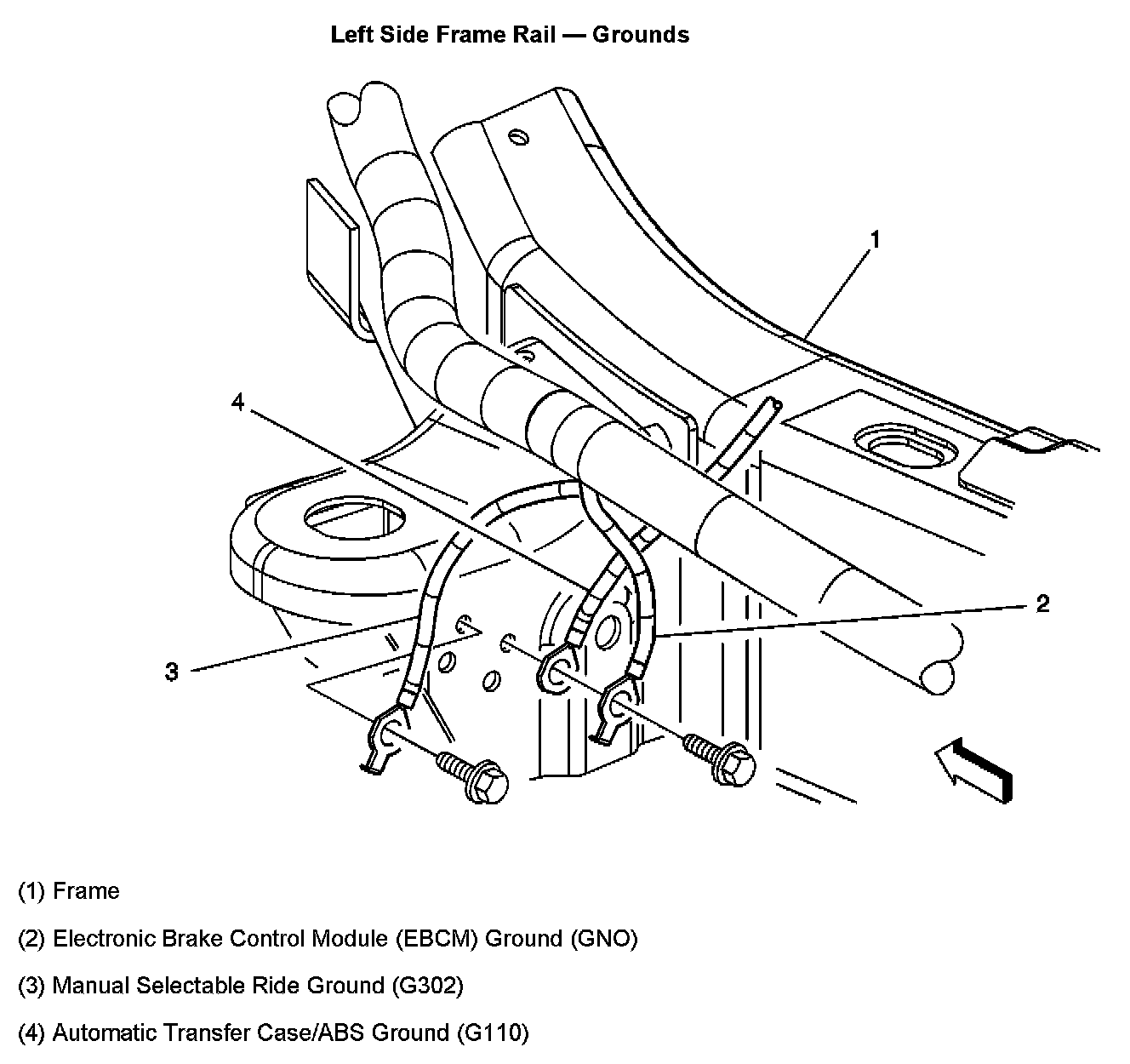 Left Side Frame Rail — Grounds

1

4

2

3

(1) Frame

(2) Electronic Brake Control Module (EBCM) Ground (GNO)

(3) Manual Selectable Ride Ground (G302)

(4) Automatic Transfer Case/ABS Ground (G110)