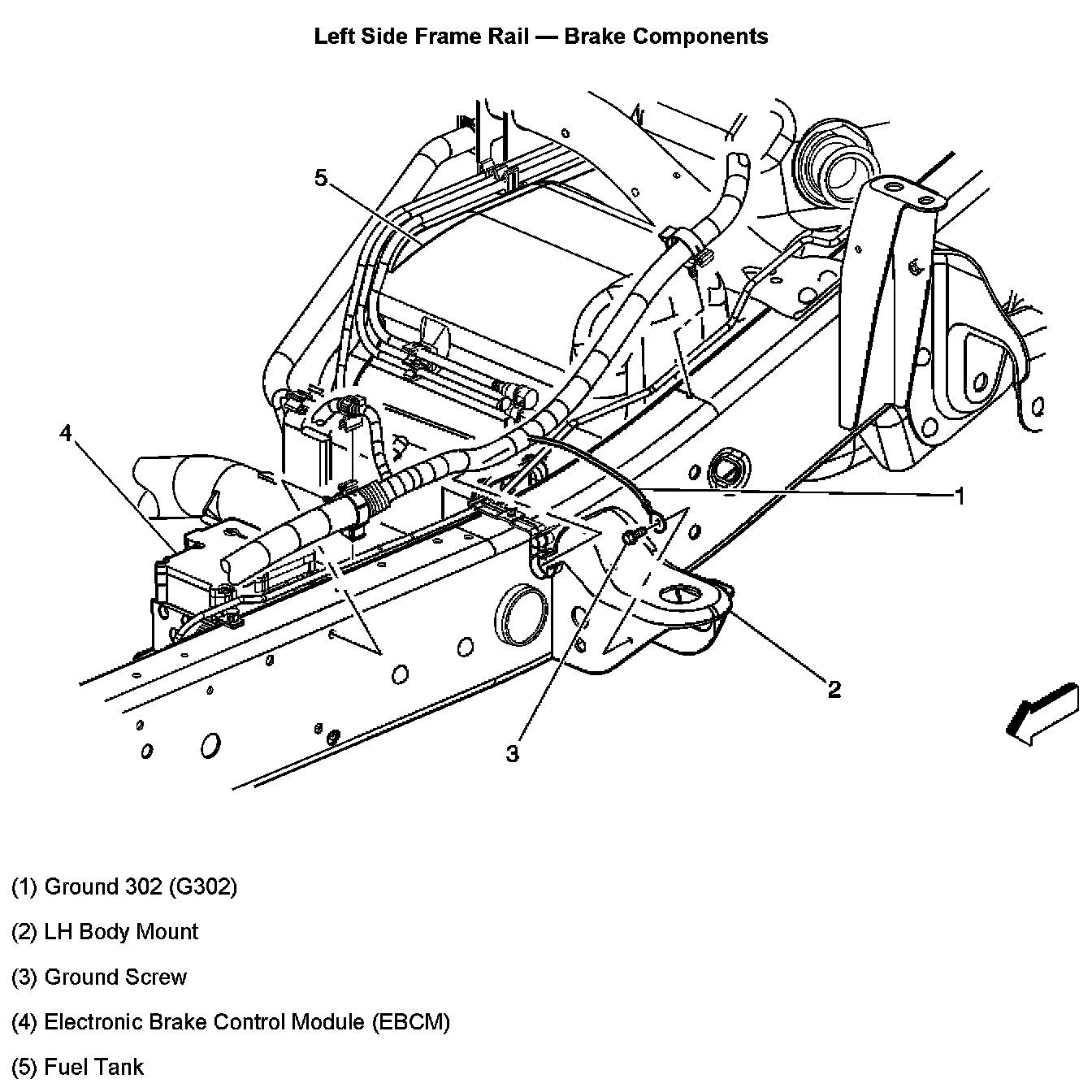 Left Side Frame Rail — Brake Components

5

4

1

2

3

(1) Ground 302 (G302)

(2) LH Body Mount

(3) Ground Screw

(4) Electronic Brake Control Module (EBCM)

(5) Fuel Tank