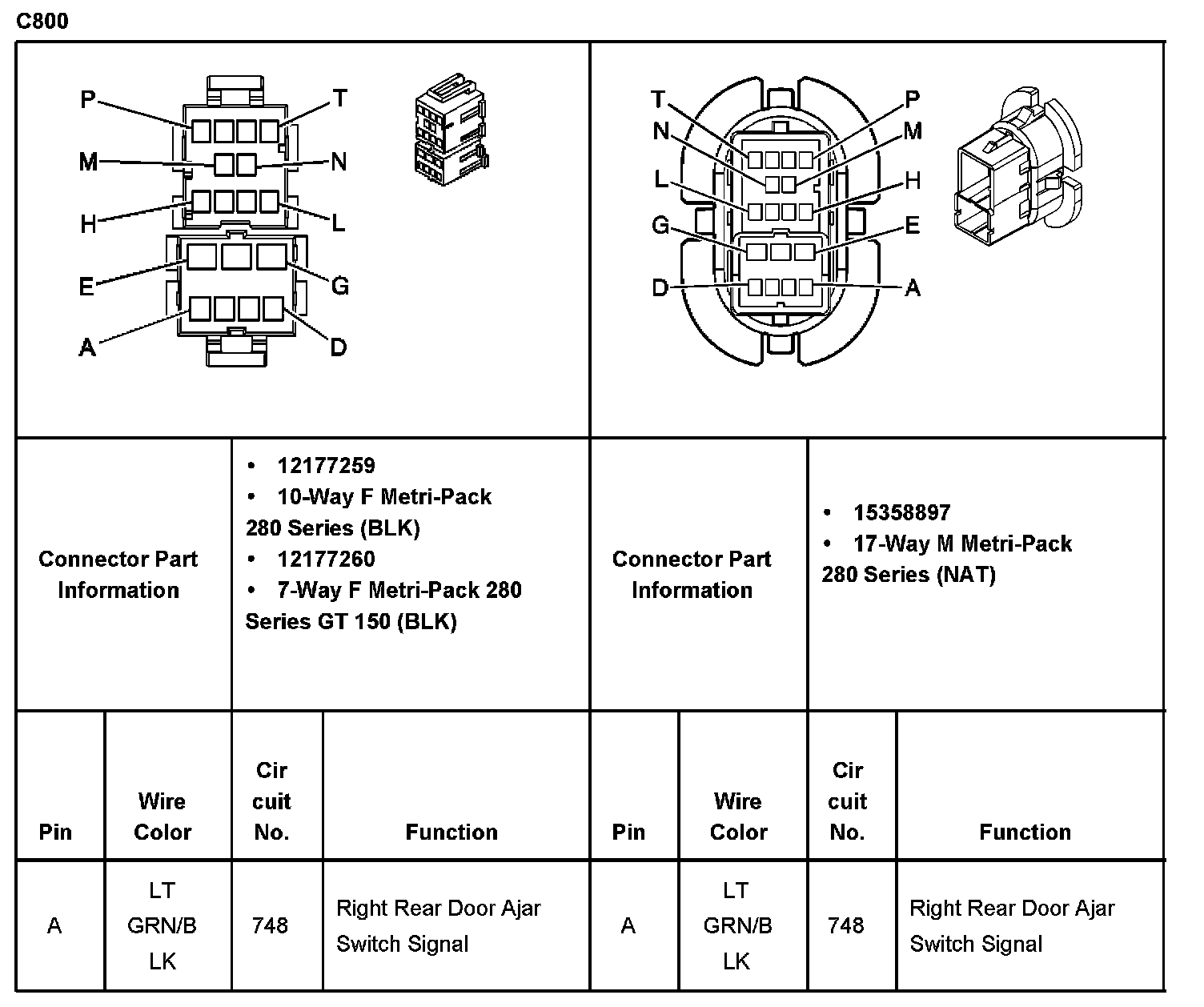 C800

P T M N H L E G A D

T P N M L H G E D A

| Connector Part Information | • 12177259 • 10-Way F Metri-Pack 280 Series (BLK) • 12177260 • 7-Way F Metri-Pack 280 Series GT 150 (BLK) | Connector Part Information | • 15358897 • 17-Way M Metri-Pack 280 Series (NAT) |
|---|---|---|---|

| Pin | Wire Color | Cir cuit No. | Function | Pin | Wire Color | Cir cuit No. | Function |
|---|---|---|---|---|---|---|---|
| A | LT GRN/B LK | 748 | Right Rear Door Ajar Switch Signal | A | LT GRN/B LK | 748 | Right Rear Door Ajar Switch Signal |