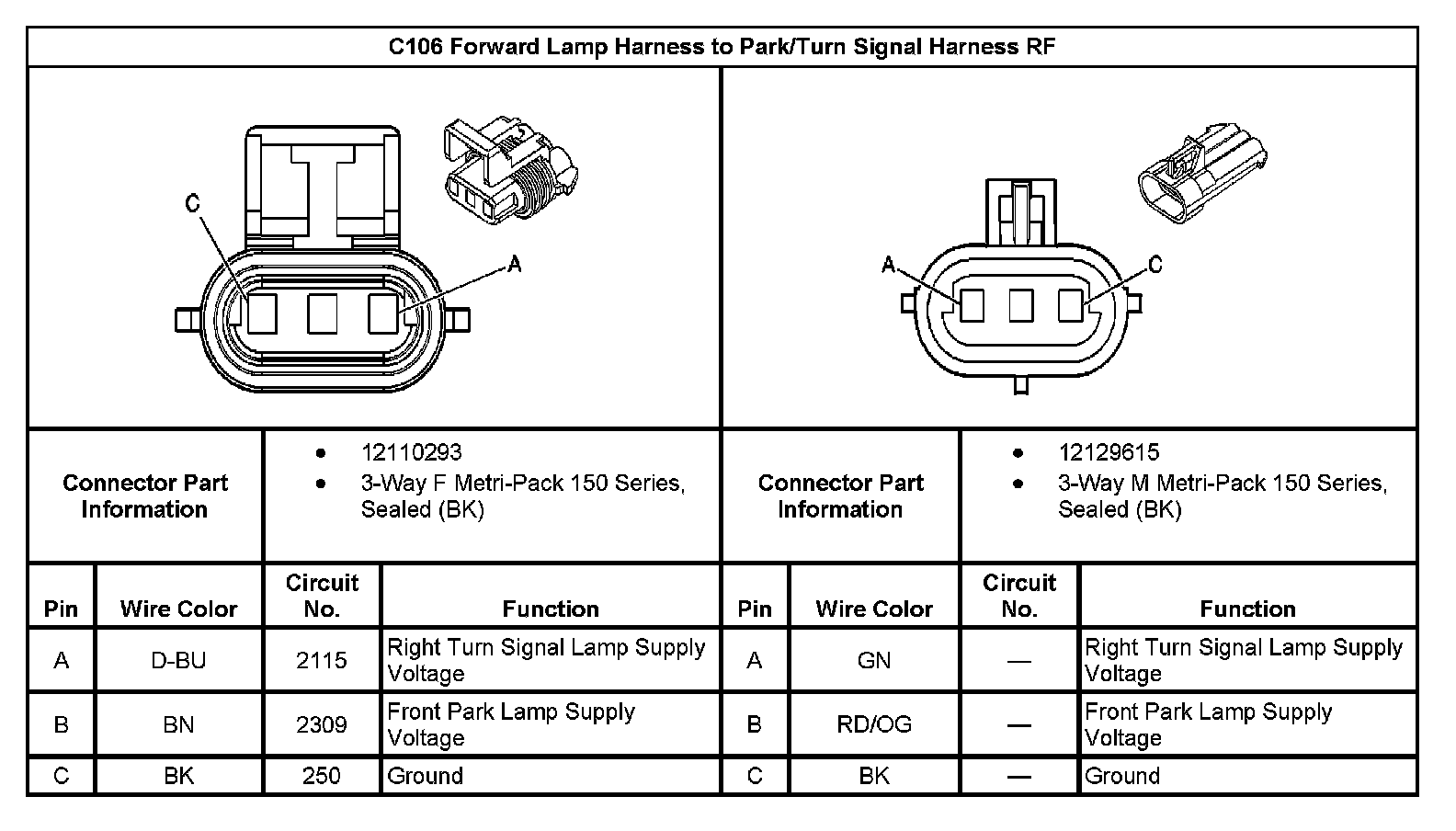 C106 Forward Lamp Harness to Park/Turn Signal Harness RF

C

A

A

C

| Connector Part Information | • 12110293 • 3-Way F Metri-Pack 150 Series, Sealed (BK) | Connector Part Information | • 12129615 • 3-Way M Metri-Pack 150 Series, Sealed (BK) |
|---|---|---|---|

| Pin | Wire Color | Circuit No. | Function | Pin | Wire Color | Circuit No. | Function |
|---|---|---|---|---|---|---|---|
| A | D-BU | 2115 | Right Turn Signal Lamp Supply Voltage | A | GN | — | Right Turn Signal Lamp Supply Voltage |
| B | BN | 2309 | Front Park Lamp Supply Voltage | B | RD/OG | — | Front Park Lamp Supply Voltage |
| C | BK | 250 | Ground | C | BK | — | Ground |