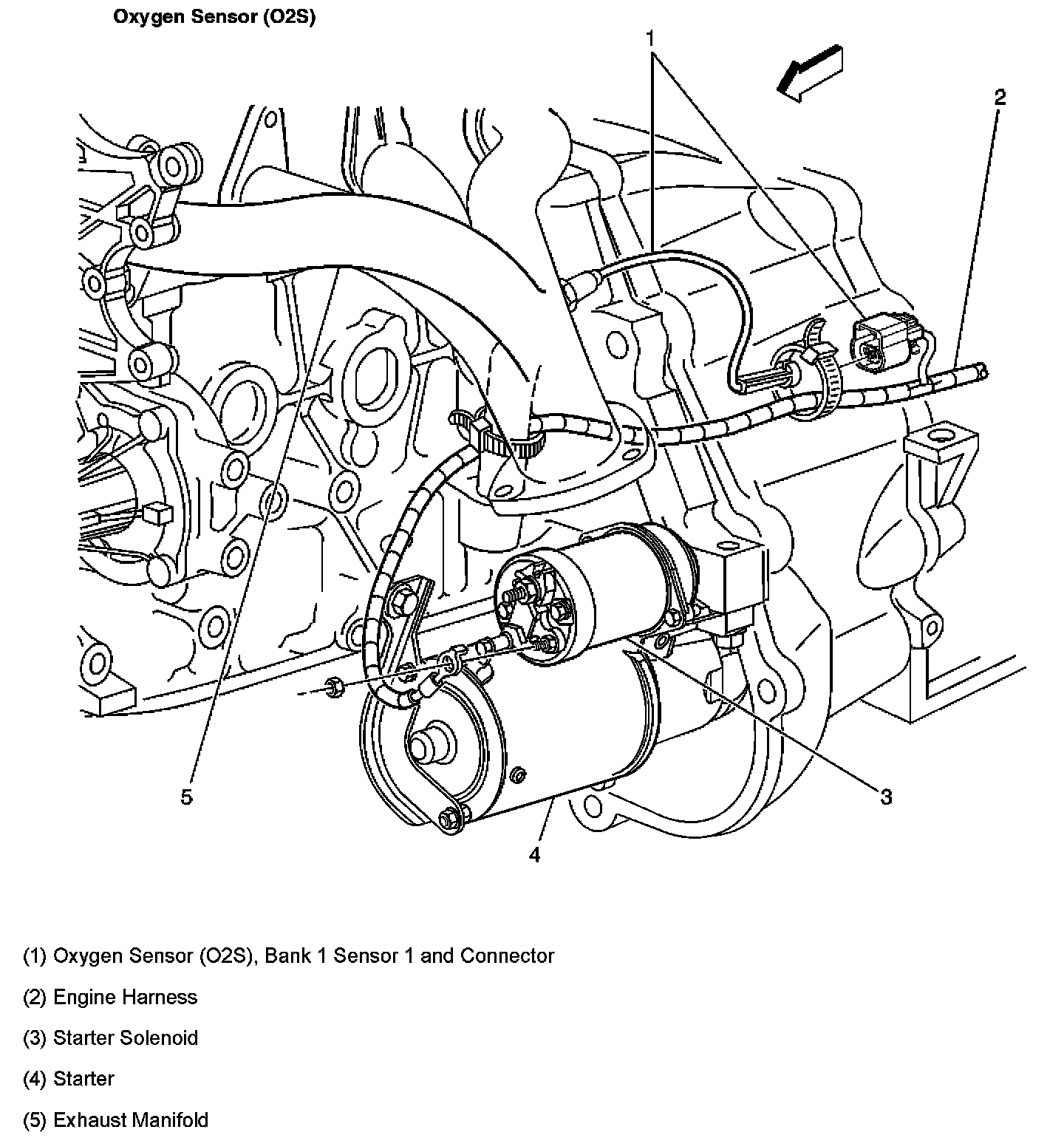 Oxygen Sensor (O2S)

1

2

5

3

4

(1) Oxygen Sensor (O2S), Bank 1 Sensor 1 and Connector

(2) Engine Harness

(3) Starter Solenoid

(4) Starter

(5) Exhaust Manifold