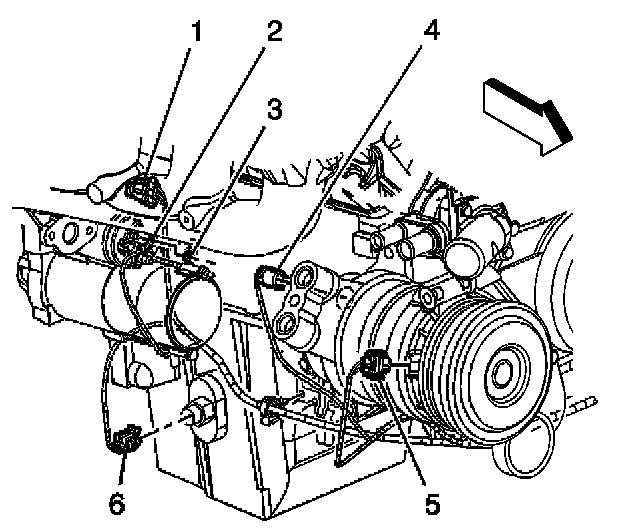 1
2
4
3
6
5