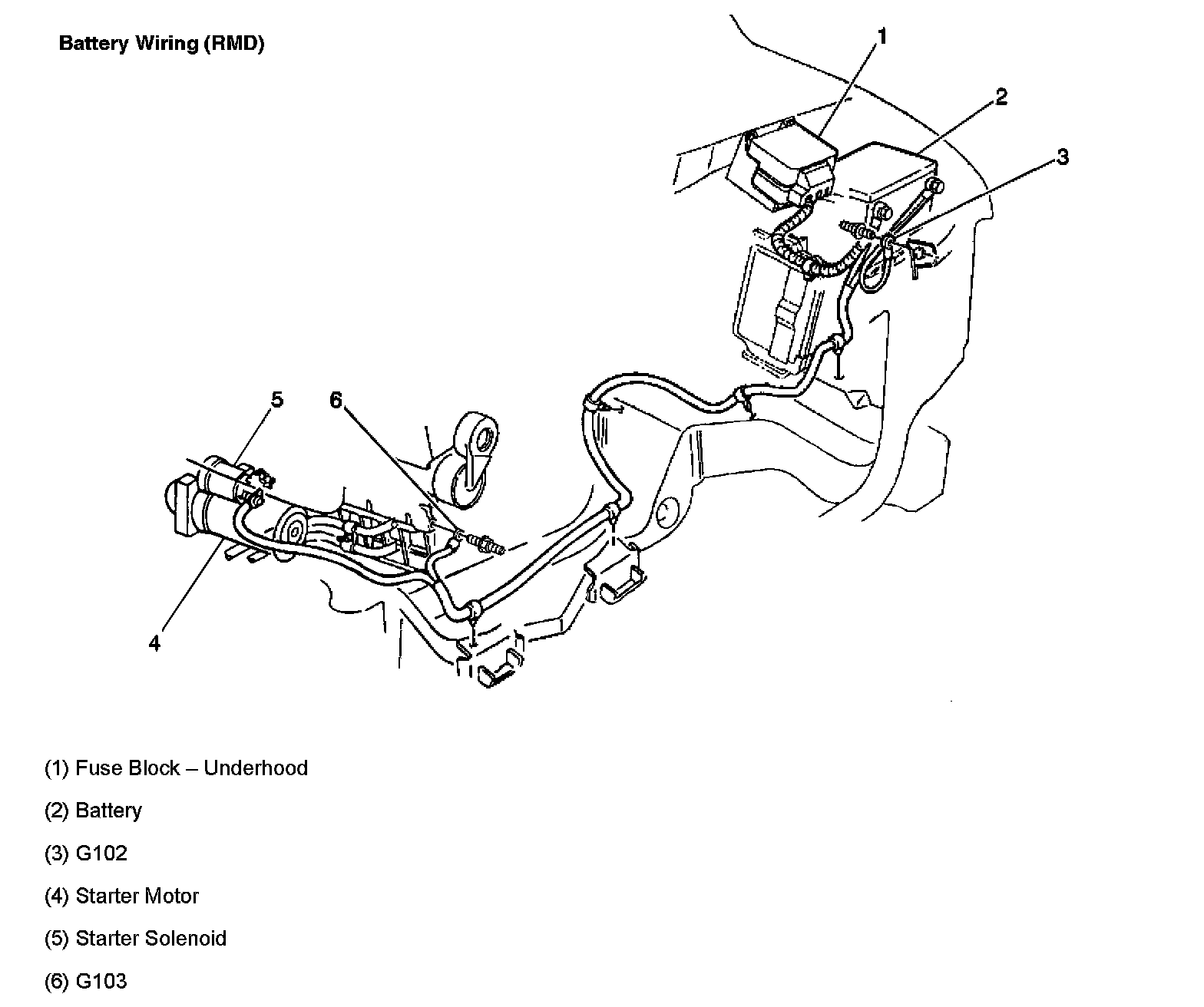 Battery Wiring (RMD)

1
2
3
5
6
4

(1) Fuse Block – Underhood

(2) Battery

(3) G102

(4) Starter Motor

(5) Starter Solenoid

(6) G103