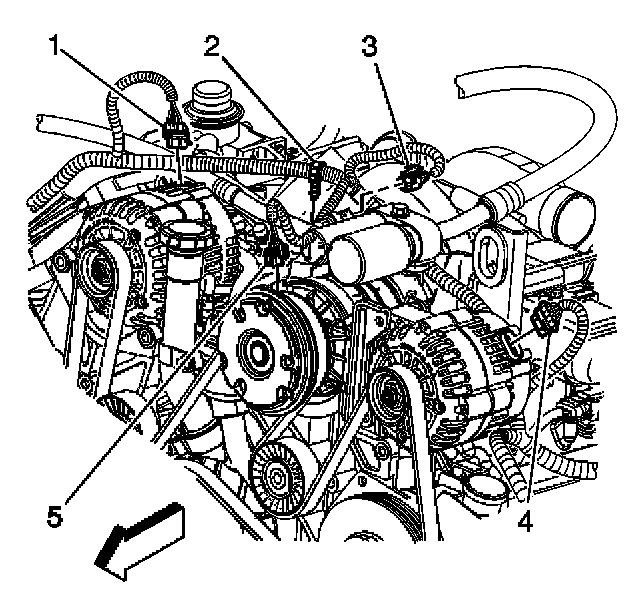 1
2
3
5
4