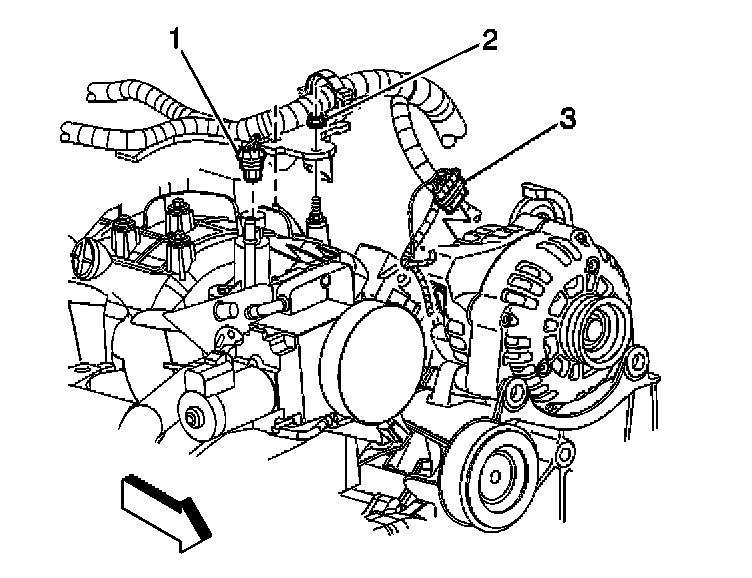 1
2
3