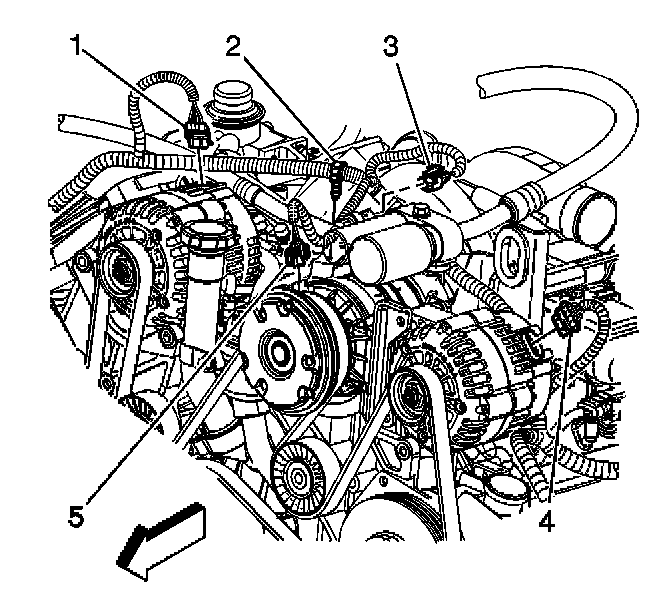 1
2
3
5
4