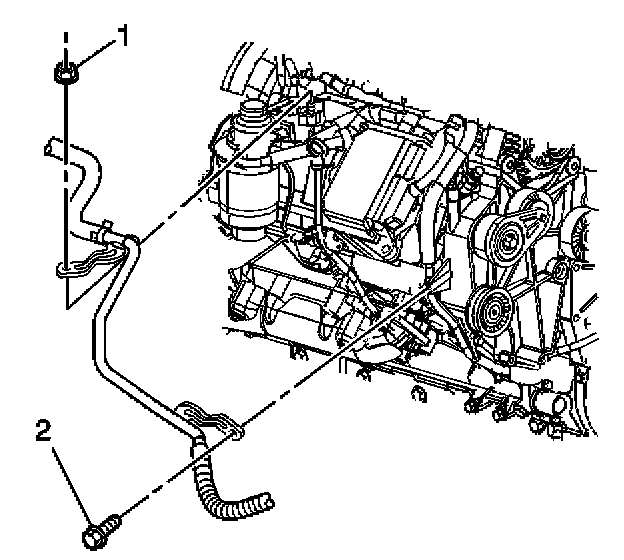 1

2