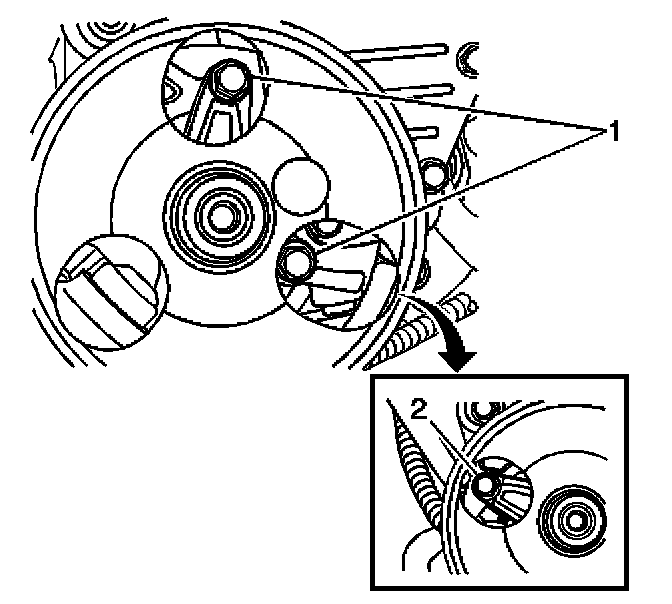 1
2