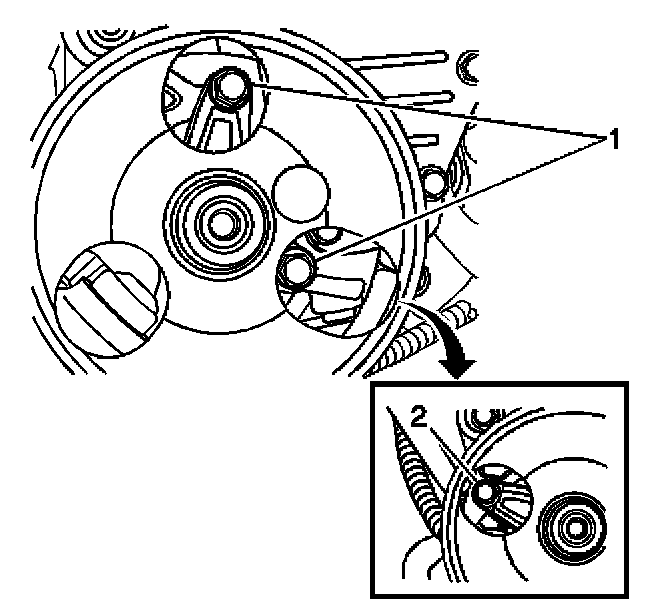 1
2