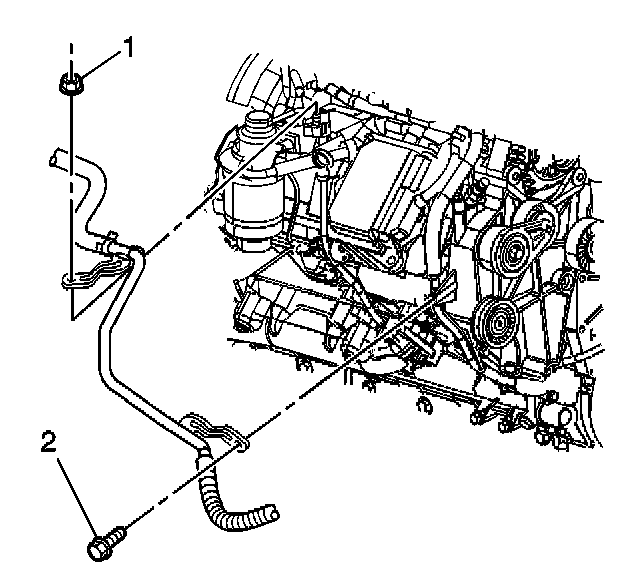 1

2