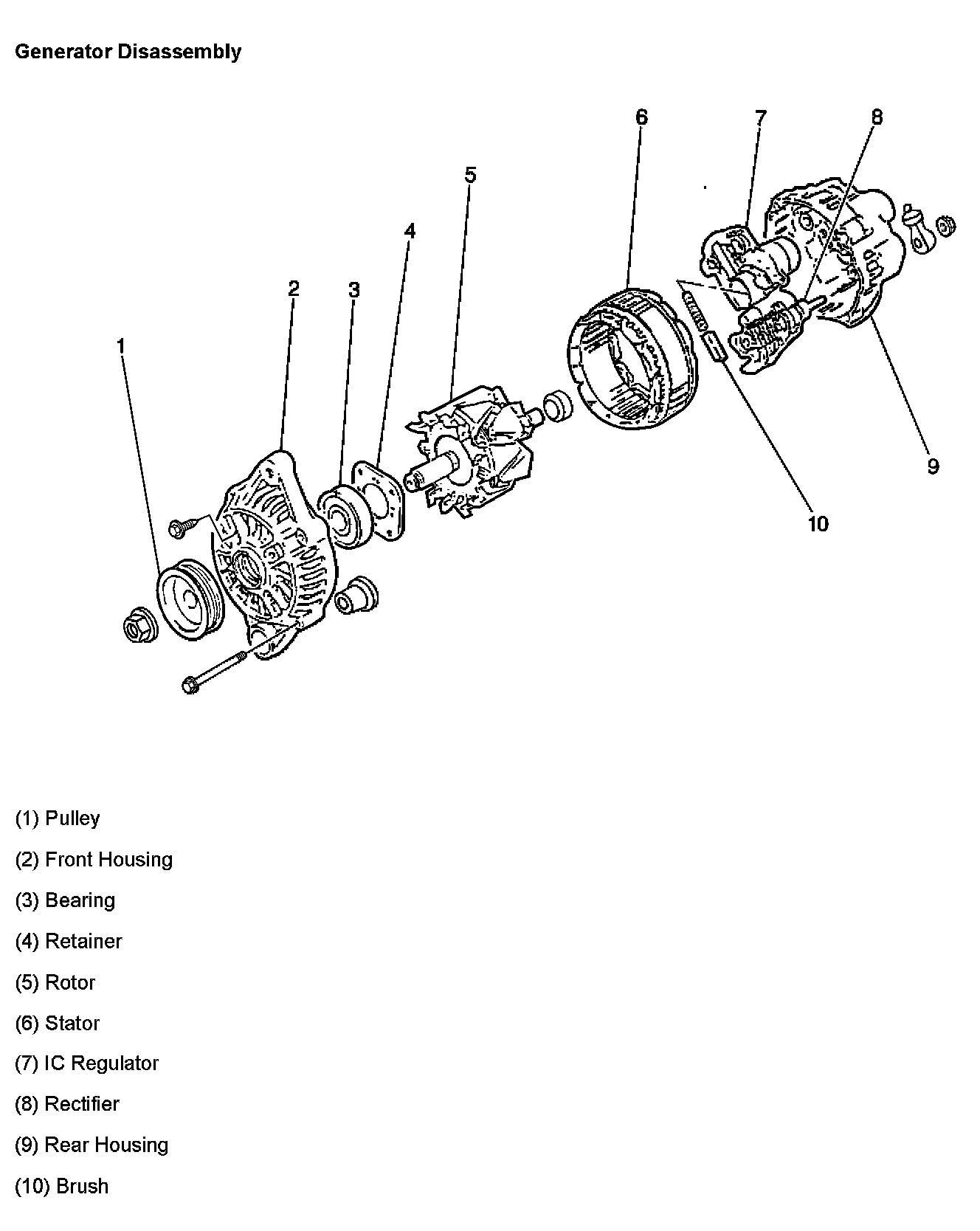 Generator Disassembly

6
7
8
5
4
2
3
1
9
10

(1) Pulley

(2) Front Housing

(3) Bearing

(4) Retainer

(5) Rotor

(6) Stator

(7) IC Regulator

(8) Rectifier

(9) Rear Housing

(10) Brush