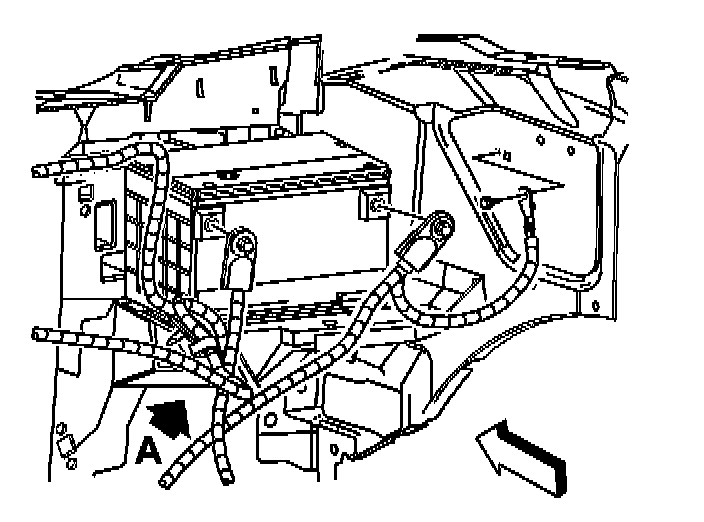 A