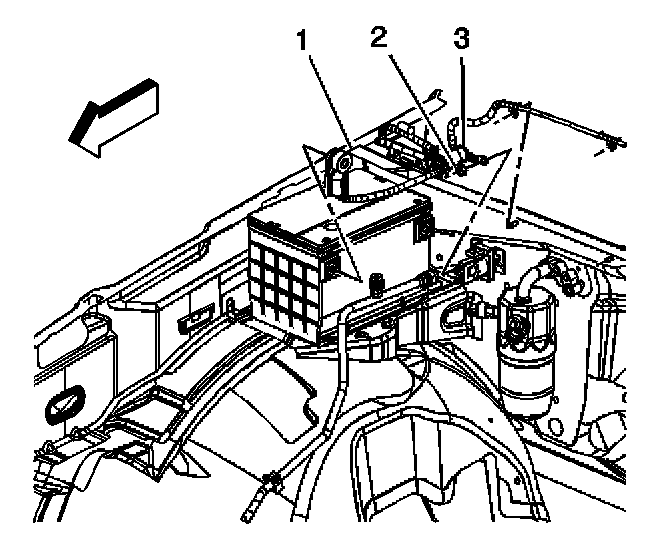 1
2
3