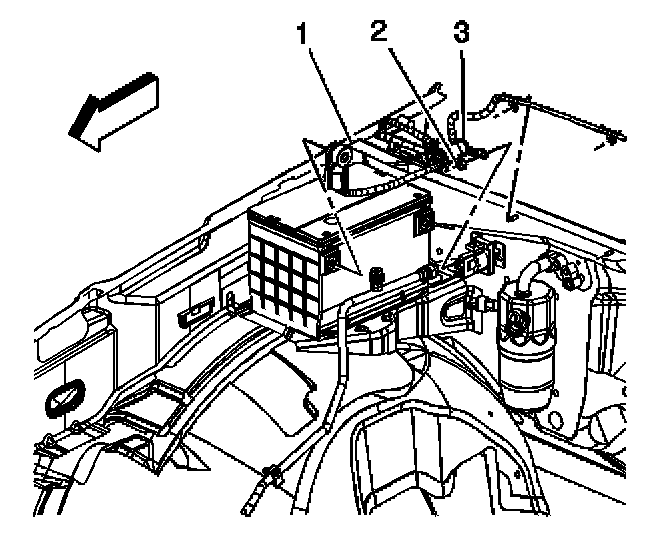 1
2
3