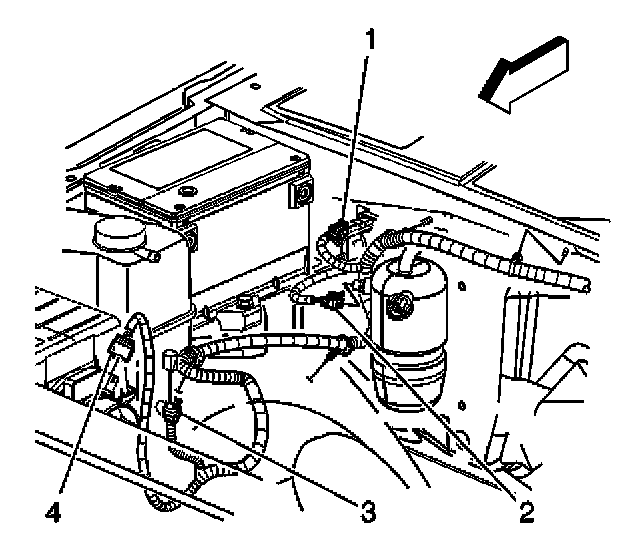 1
4
3
2