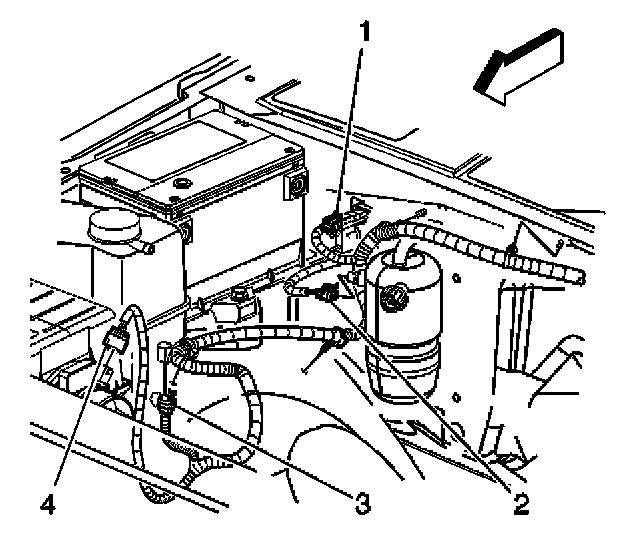 1
4
3
2