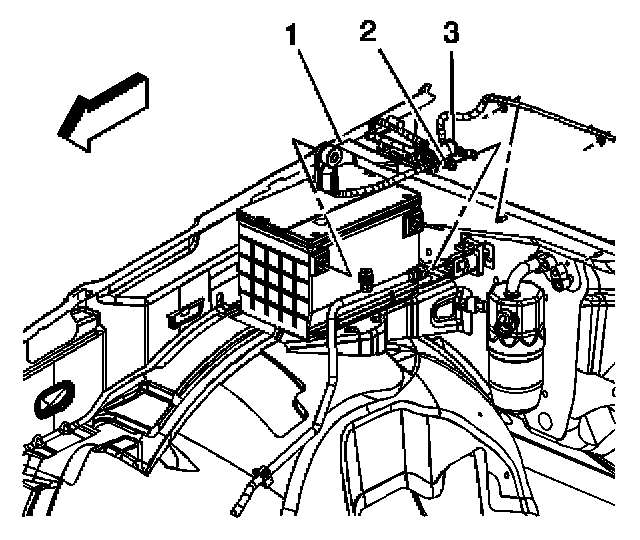 1 2 3