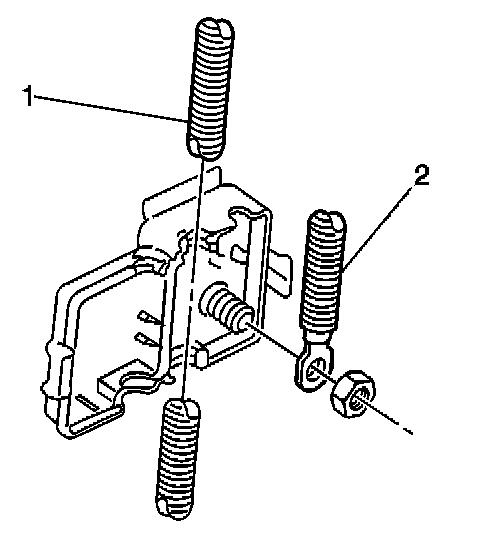 1
2